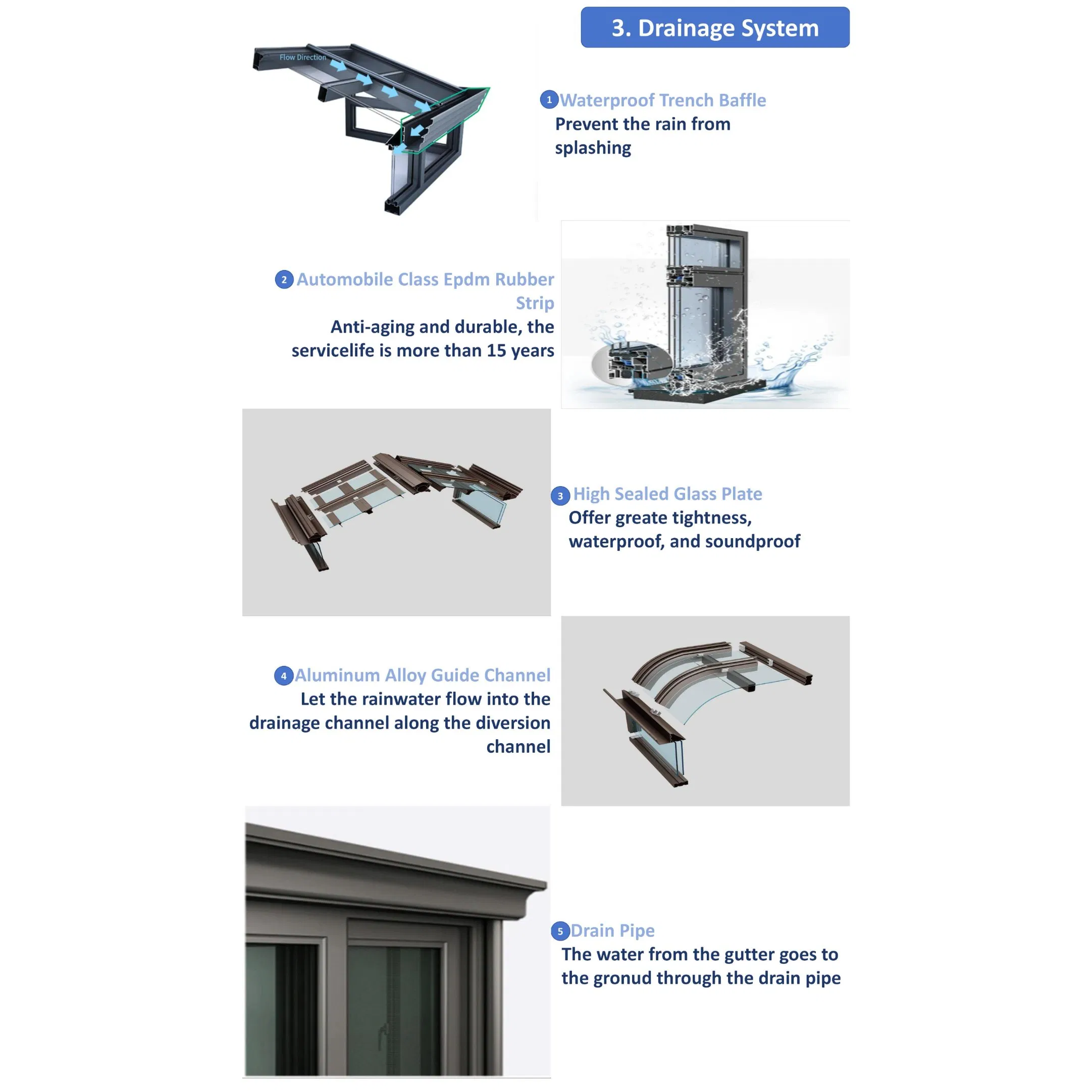 3. Drainage System

Flow Direction

1 Waterproof Trench Baffle
Prevent the rain from splashing

2 Automobile Class Epdm Rubber Strip
Anti-aging and durable, the servicelife is more than 15 years

3 High Sealed Glass Plate
Offer greate tightness, waterproof, and soundproof

4 Aluminum Alloy Guide Channel
Let the rainwater flow into the drainage channel along the diversion channel

5 Drain Pipe
The water from the gutter goes to the gronud through the drain pipe