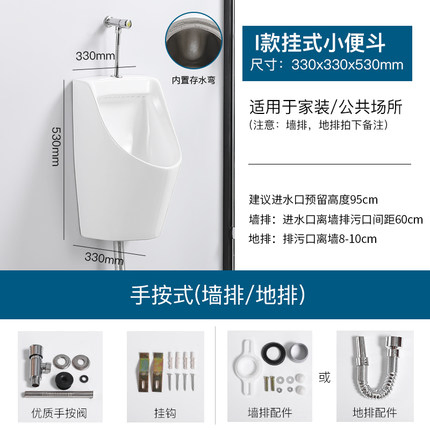 330mm

内置存水弯

530mm

330mm

I款挂式小便斗
尺寸：330x330x530mm

适用于家装/公共场所
（注意：墙排，地排拍下备注）

建议进水口预留高度95cm
墙排：进水口离墙排污口间距60cm
地排：排污口离墙8-10cm

手按式(墙排/地排)

优质手按阀

挂钩

墙排配件

或

地排配件