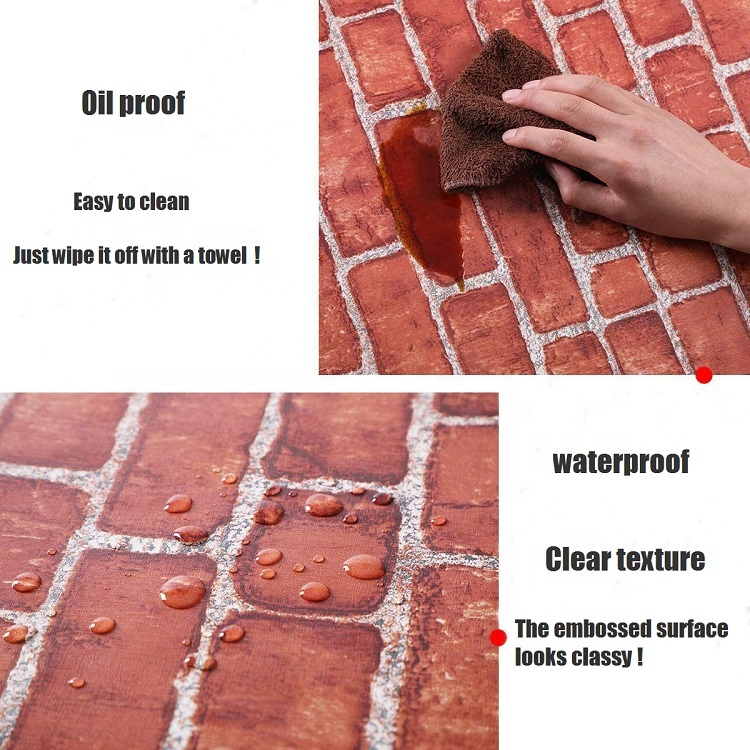 Oil proof

Easy to clean

Just wipe it off with a towel ！

waterproof

Clear texture

The embossed surface looks classy !