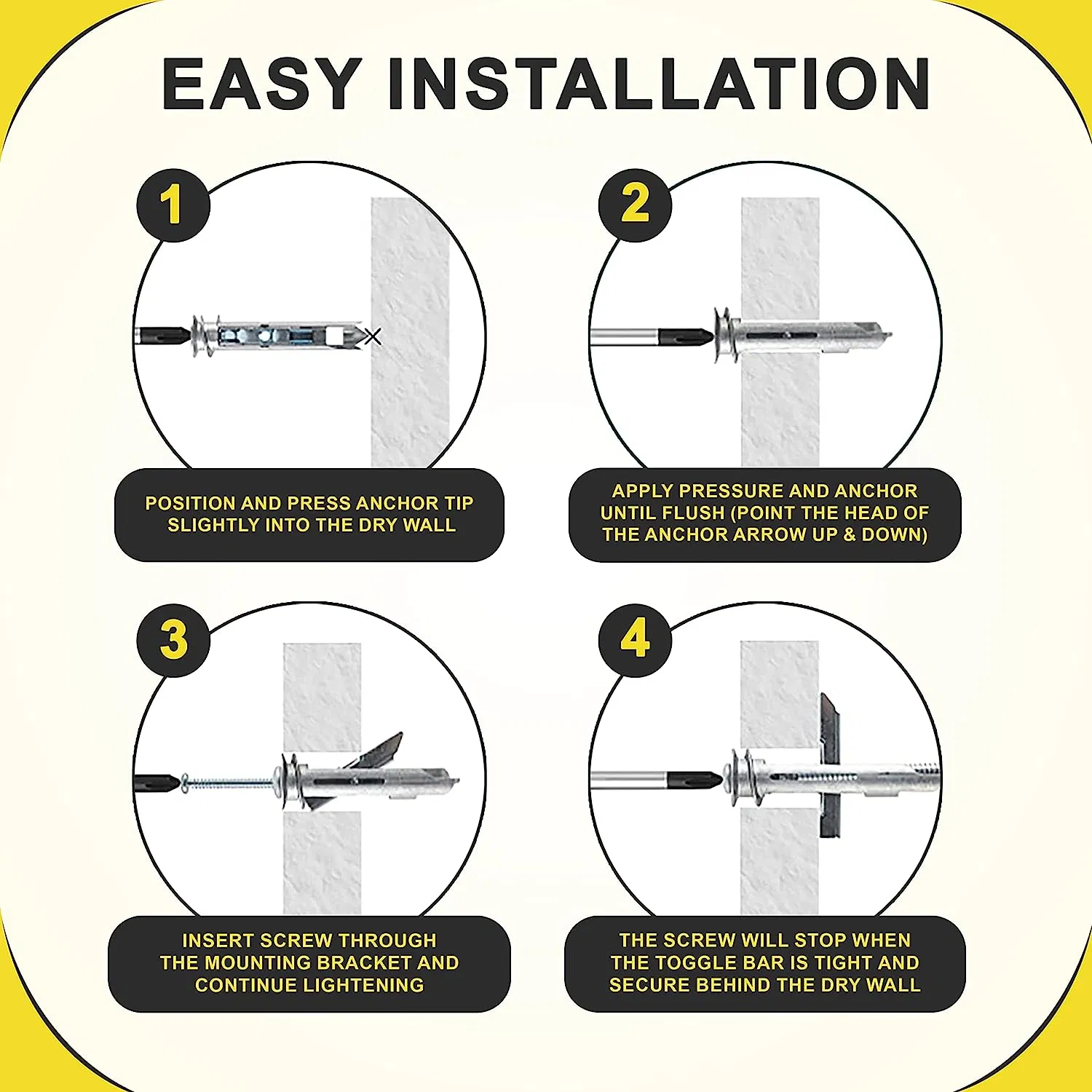 EASY INSTALLATION

1

POSITION AND PRESS ANCHOR TIP SLIGHTLY INTO THE DRY WALL

2

APPLY PRESSURE AND ANCHOR UNTIL FLUSH (POINT THE HEAD OF THE ANCHOR ARROW UP & DOWN)

3

INSERT SCREW THROUGH THE MOUNTING BRACKET AND CONTINUE LIGHTENING

4

THE SCREW WILL STOP WHEN THE TOGGLE BAR IS TIGHT AND SECURE BEHIND THE DRY WALL