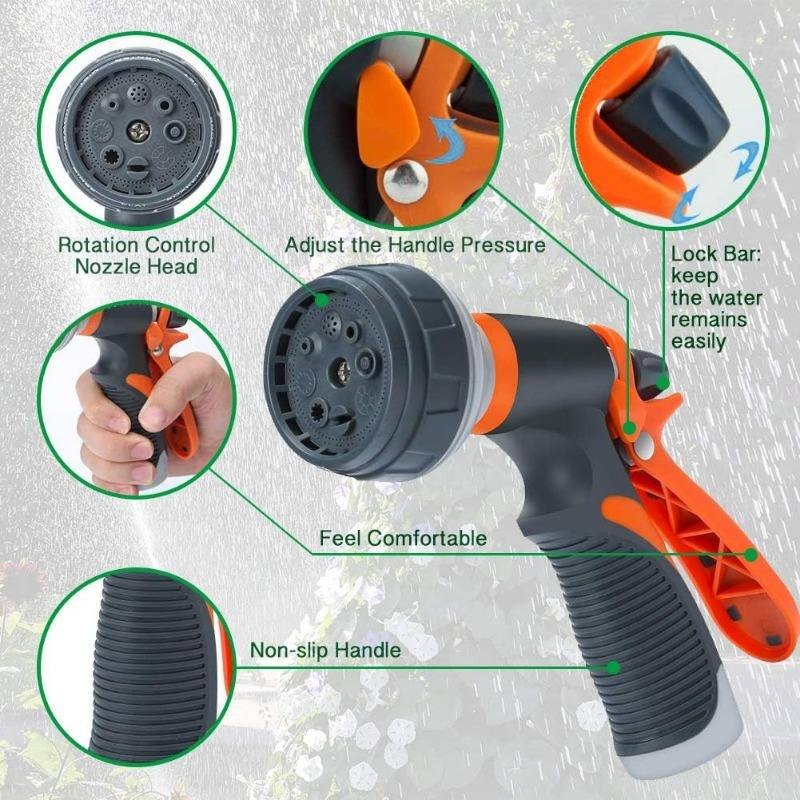 Rotation Control Nozzle Head

Adjust the Handle Pressure

Lock Bar: keep the water remains easily

Feel Comfortable

Non-slip Handle