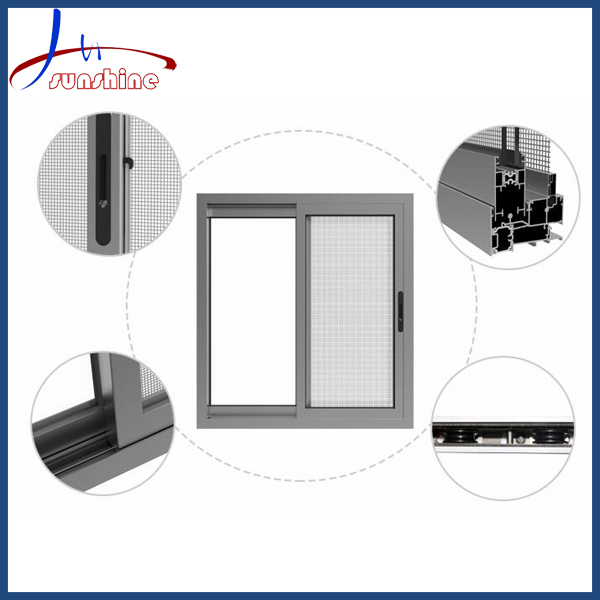 sunshine