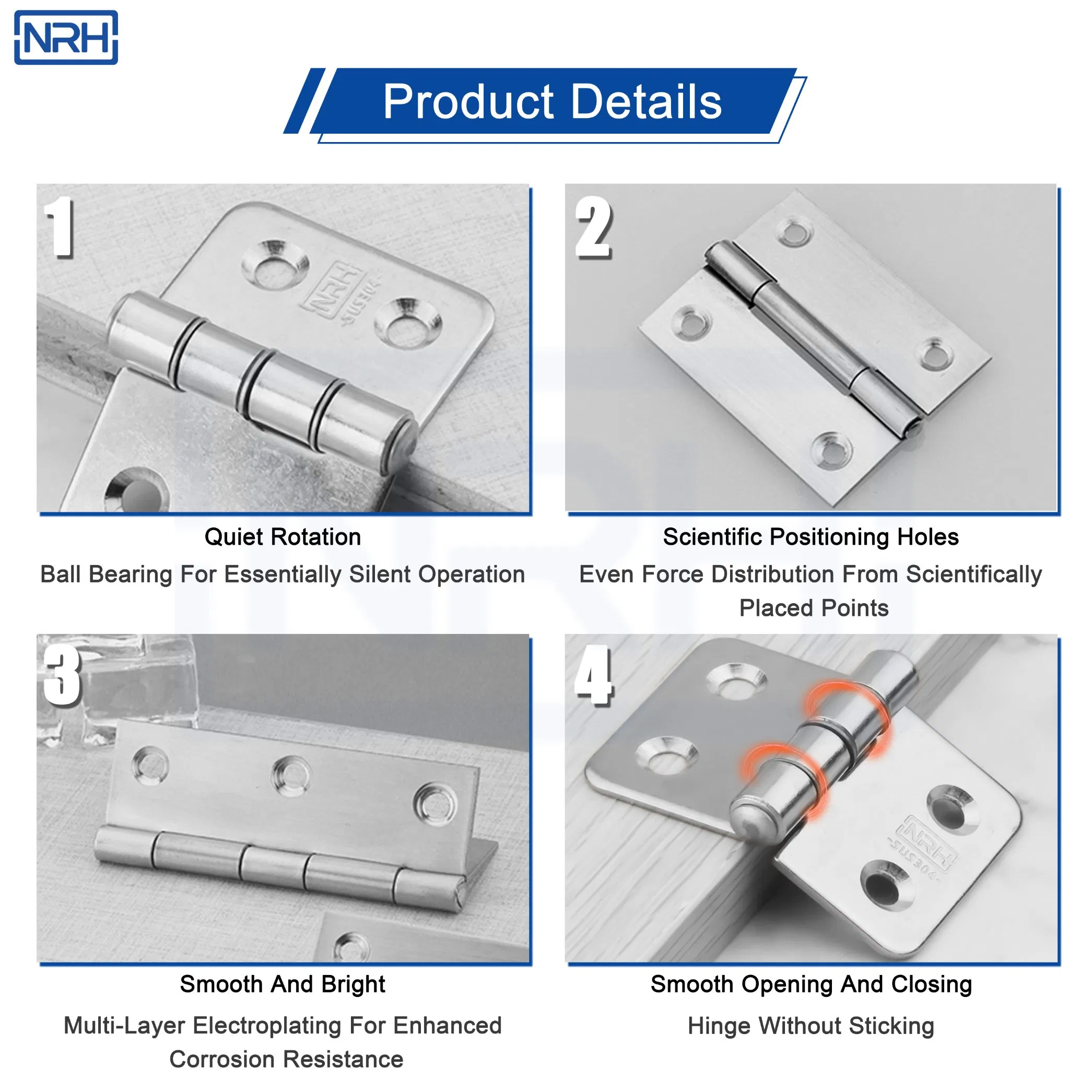 NRH

Product Details

1

NRH
-SUS304-

Quiet Rotation

Ball Bearing For Essentially Silent Operation

2

Scientific Positioning Holes

Even Force Distribution From Scientifically Placed Points

3

Smooth And Bright

Multi-Layer Electroplating For Enhanced Corrosion Resistance

4

NRH
-SUS304-

Smooth Opening And Closing

Hinge Without Sticking