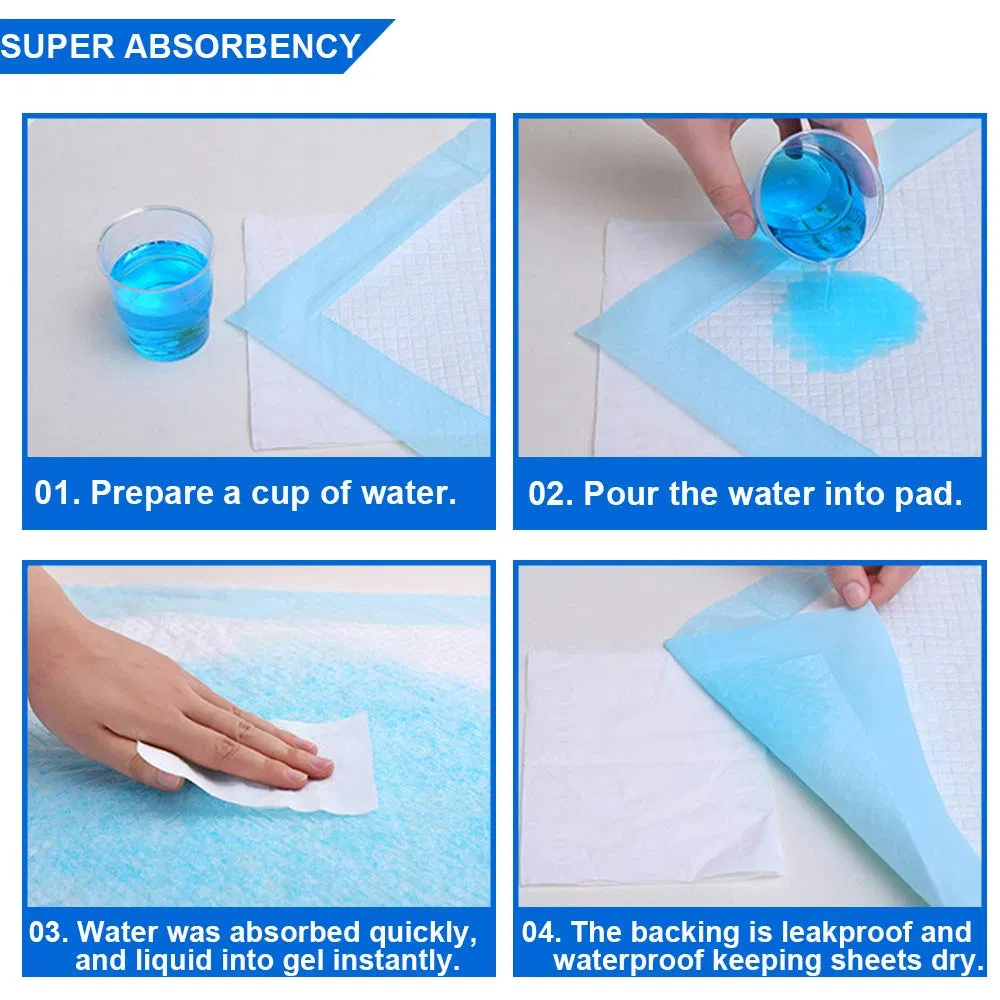 SUPER ABSORBENCY

01. Prepare a cup of water.

02. Pour the water into pad.

03. Water was absorbed quickly, and liquid into gel instantly.

04. The backing is leakproof and waterproof keeping sheets dry.