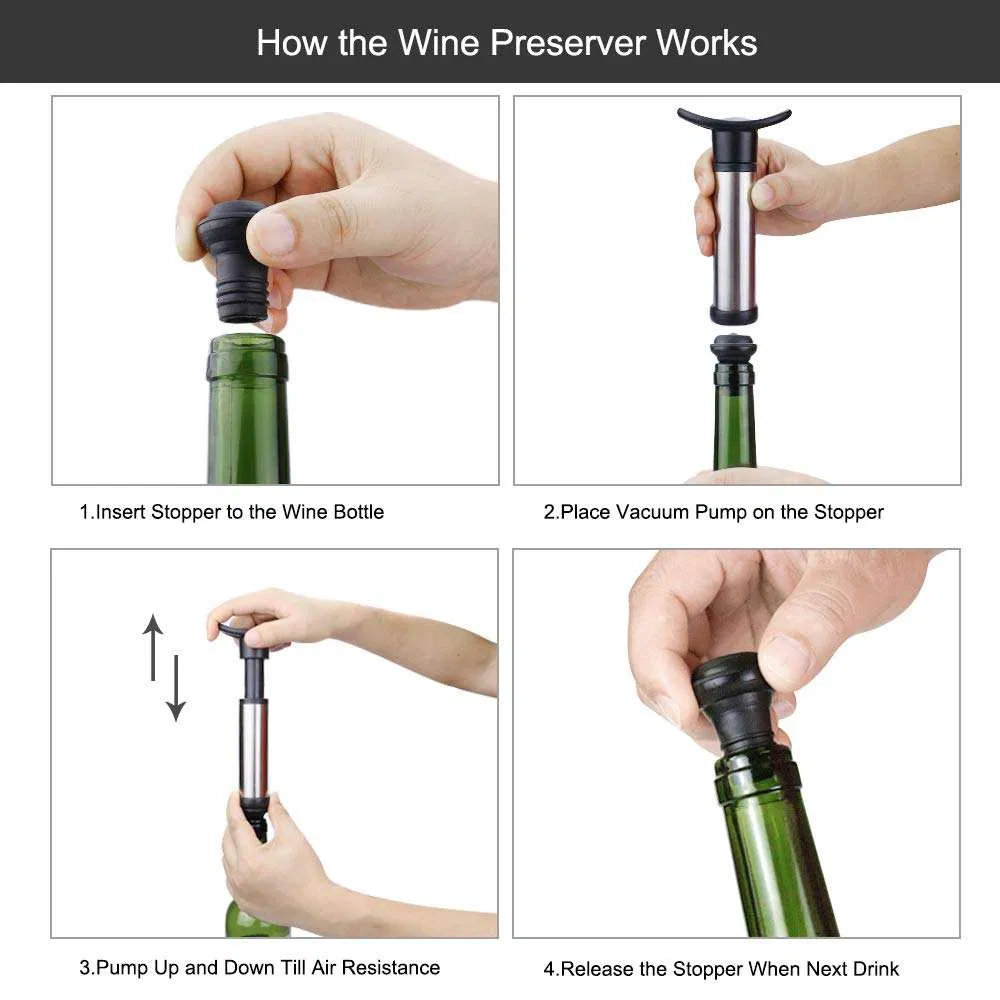 How the Wine Preserver Works

1.Insert Stopper to the Wine Bottle

2.Place Vacuum Pump on the Stopper

3.Pump Up and Down Till Air Resistance

4.Release the Stopper When Next Drink