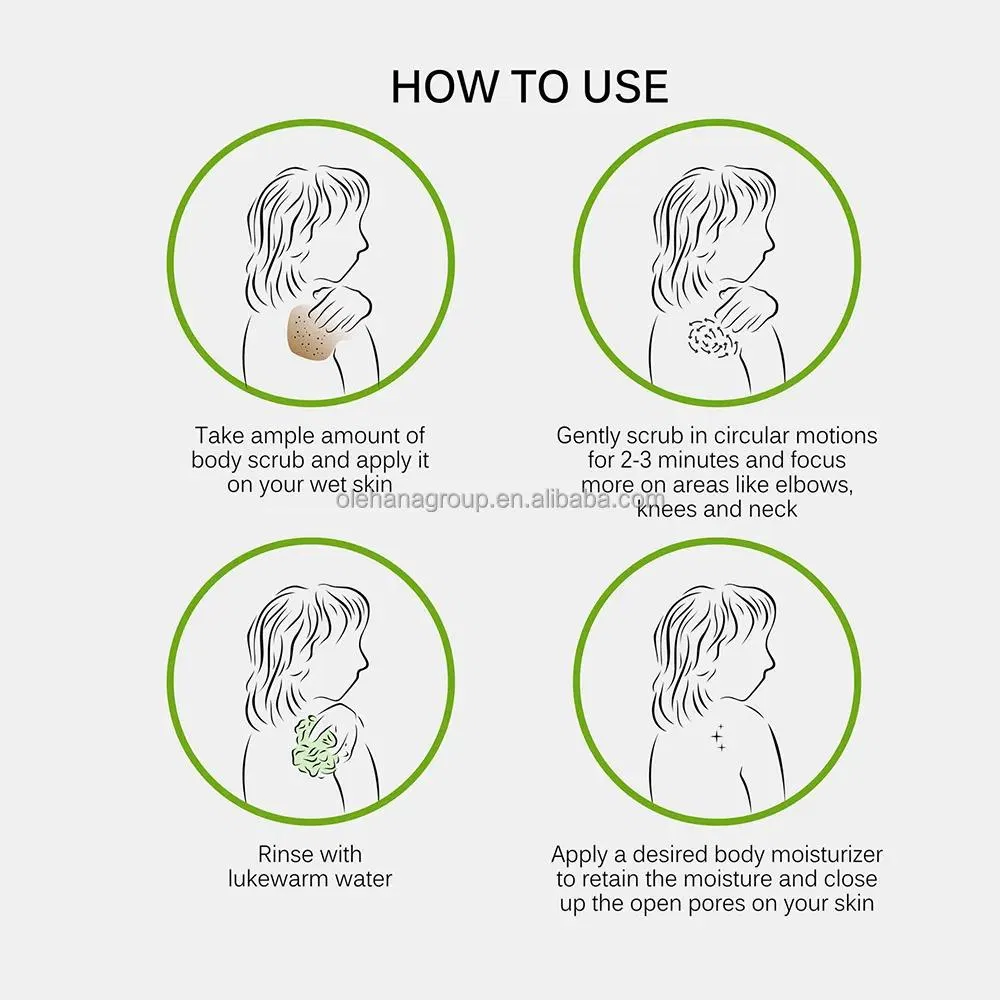 HOW TO USE

Take ample amount of body scrub and apply it on your wet skin

Gently scrub in circular motions for 2-3 minutes and focus more on areas like elbows, knees and neck

olehanagroup.en.alibaba.com

Rinse with lukewarm water

Apply a desired body moisturizer to retain the moisture and close up the open pores on your skin