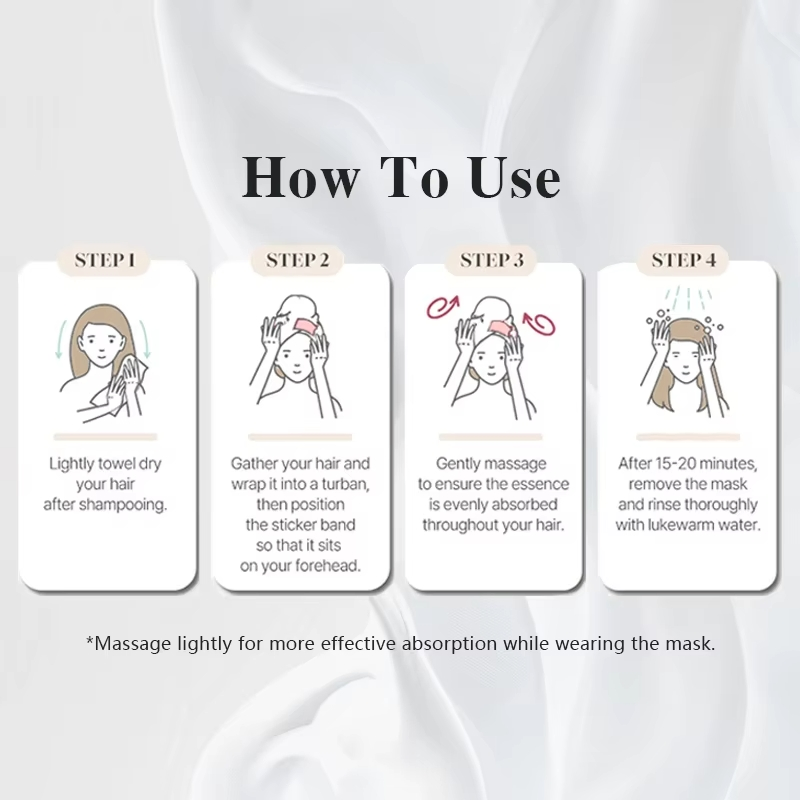 How To Use

STEP 1

Lightly towel dry your hair after shampooing.

STEP 2

Gather your hair and wrap it into a turban, then position the sticker band so that it sits on your forehead.

STEP 3

Gently massage to ensure the essence is evenly absorbed throughout your hair.

STEP 4

After 15-20 minutes, remove the mask and rinse thoroughly with lukewarm water.

*Massage lightly for more effective absorption while wearing the mask.