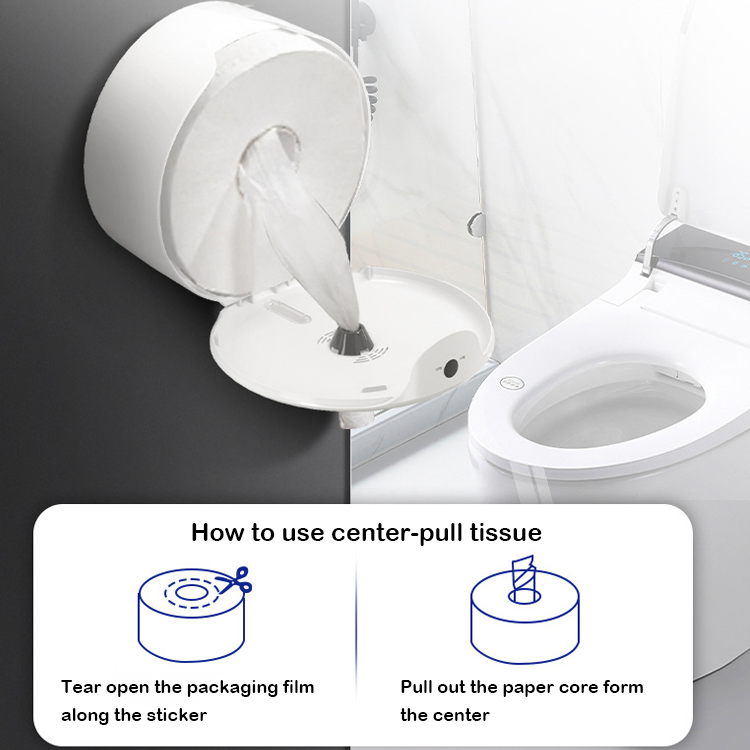 How to use center-pull tissue

Tear open the packaging film along the sticker

Pull out the paper core form the center