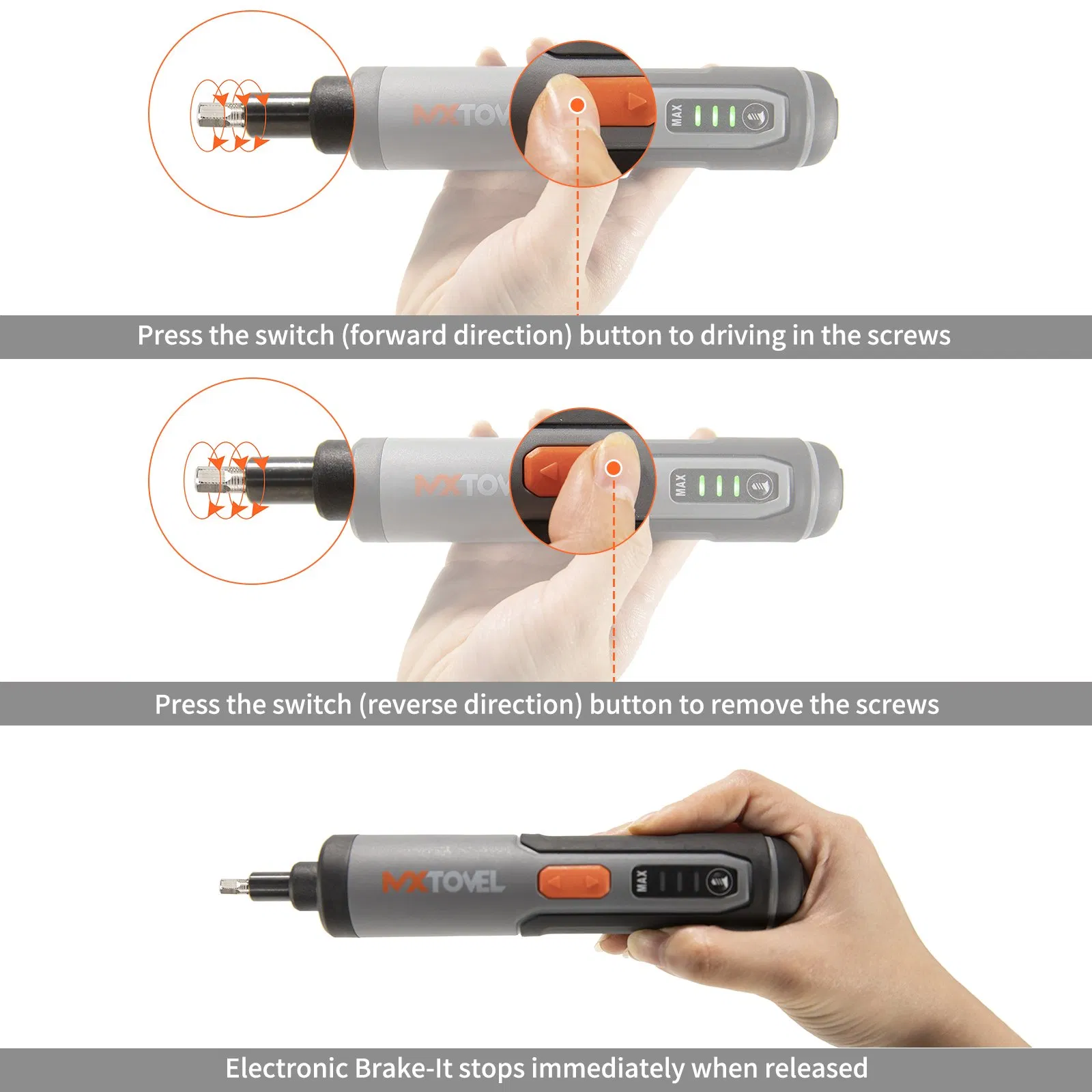 MXTOV

MAX

Press the switch (forward direction) button to driving in the screws

MXTOV

MAX

Press the switch (reverse direction) button to remove the screws

MXTOVEL

MAX

Electronic Brake-It stops immediately when released