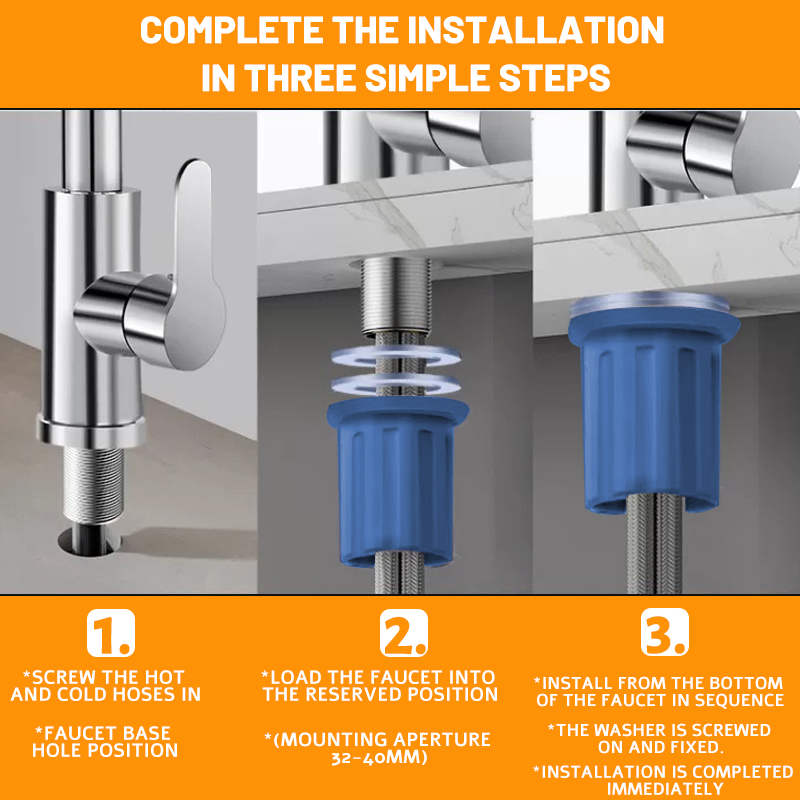 COMPLETE THE INSTALLATION IN THREE SIMPLE STEPS

1.

*SCREW THE HOT AND COLD HOSES IN

*FAUCET BASE HOLE POSITION

2.

*LOAD THE FAUCET INTO THE RESERVED POSITION

*(MOUNTING APERTURE 32-40MM)

3.

*INSTALL FROM THE BOTTOM OF THE FAUCET IN SEQUENCE

*THE WASHER IS SCREWED ON AND FIXED.

*INSTALLATION IS COMPLETED IMMEDIATELY