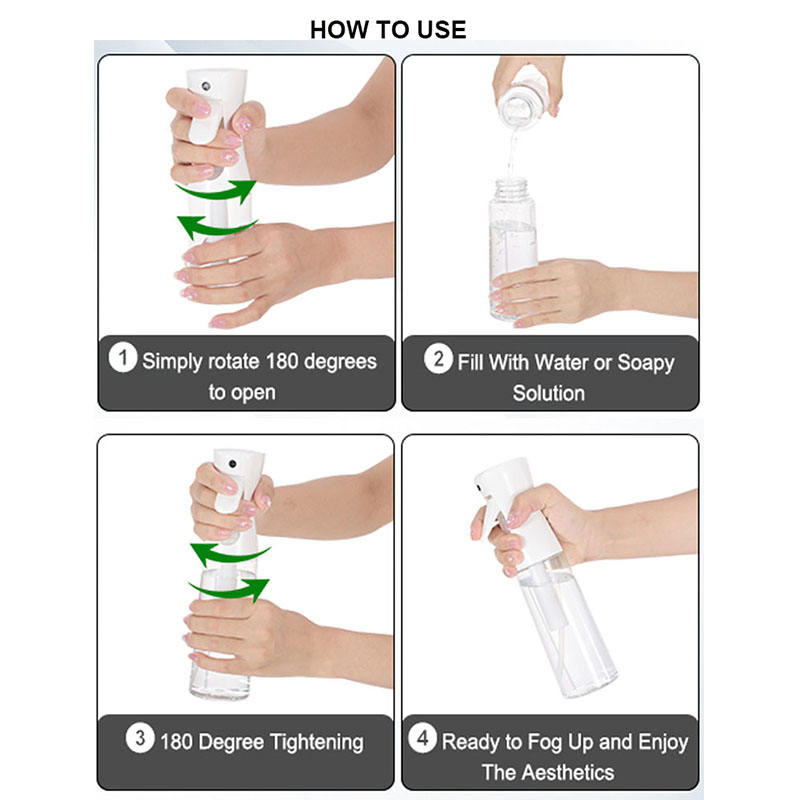 HOW TO USE

1 Simply rotate 180 degrees to open

2 Fill With Water or Soapy Solution

3 180 Degree Tightening

4 Ready to Fog Up and Enjoy The Aesthetics