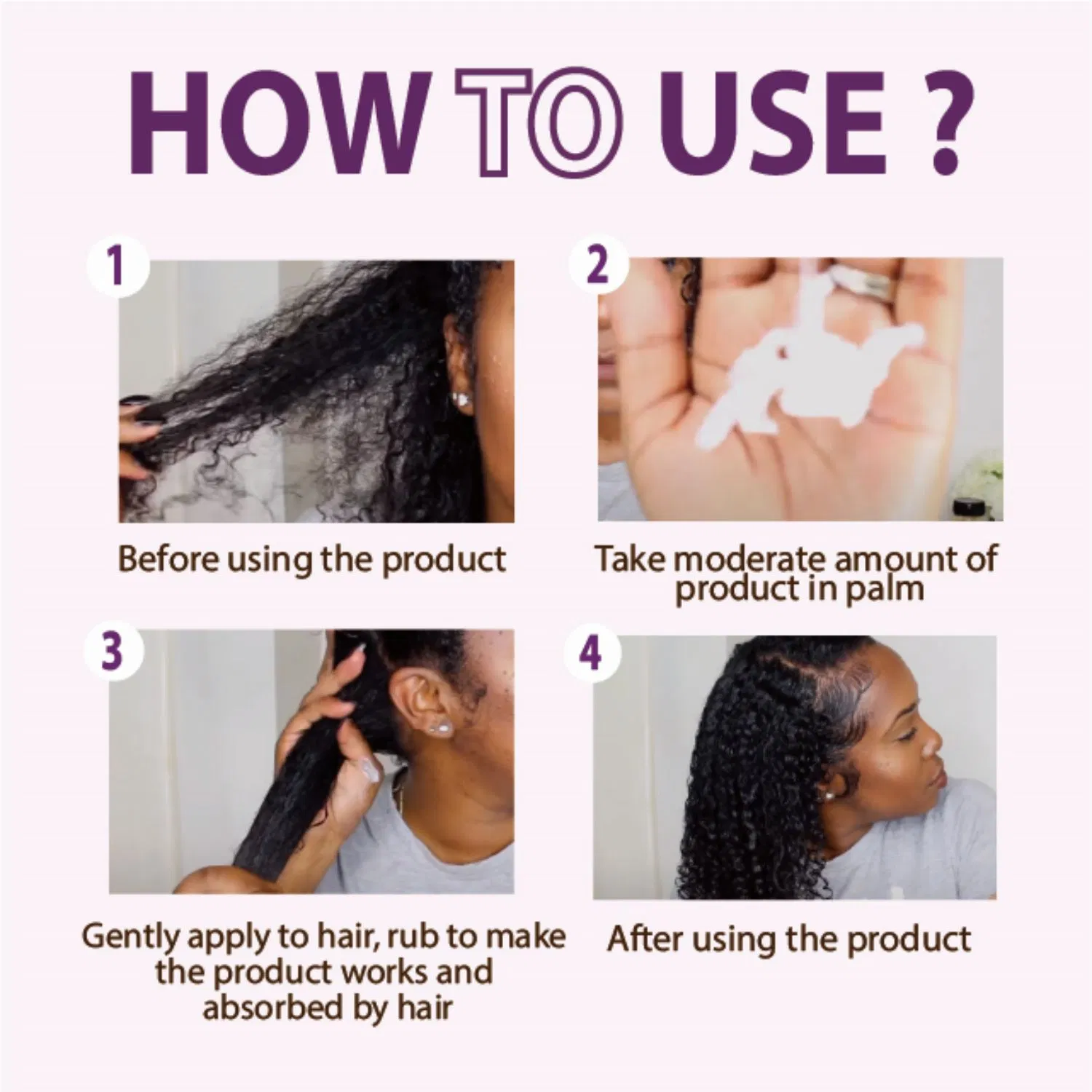 HOW TO USE ?

1

Before using the product

2

Take moderate amount of product in palm

3

Gently apply to hair, rub to make the product works and absorbed by hair

4

After using the product