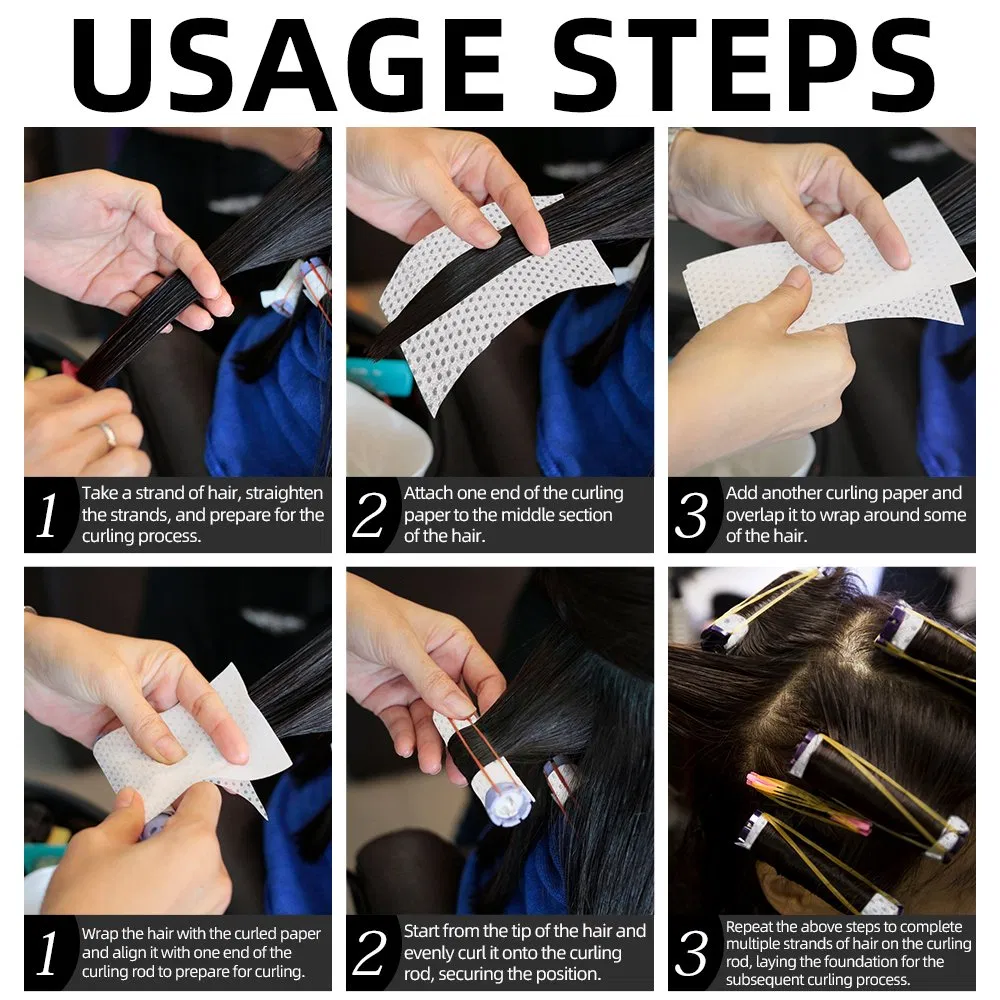 USAGE STEPS

1 Take a strand of hair, straighten the strands, and prepare for the curling process.

2 Attach one end of the curling paper to the middle section of the hair.

3 Add another curling paper and overlap it to wrap around some of the hair.

1 Wrap the hair with the curled paper and align it with one end of the curling rod to prepare for curling.

2 Start from the tip of the hair and evenly curl it onto the curling rod, securing the position.

3 Repeat the above steps to complete multiple strands of hair on the curling rod, laying the foundation for the subsequent curling process.