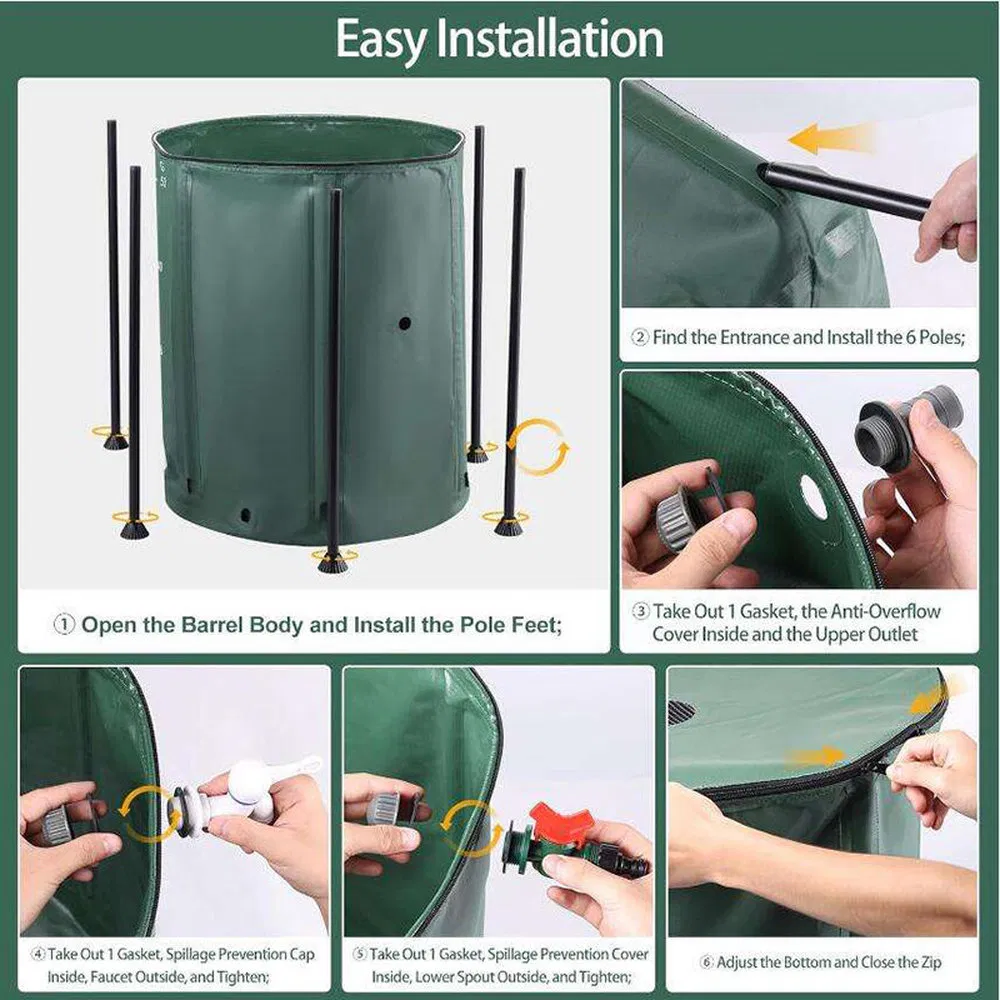 Easy Installation

① Open the Barrel Body and Install the Pole Feet;

② Find the Entrance and Install the 6 Poles;

③ Take Out 1 Gasket, the Anti-Overflow Cover Inside and the Upper Outlet

④ Take Out 1 Gasket, Spillage Prevention Cap Inside, Faucet Outside, and Tighten;

⑤ Take Out 1 Gasket, Spillage Prevention Cover Inside, Lower Spout Outside, and Tighten;

⑥ Adjust the Bottom and Close the Zip