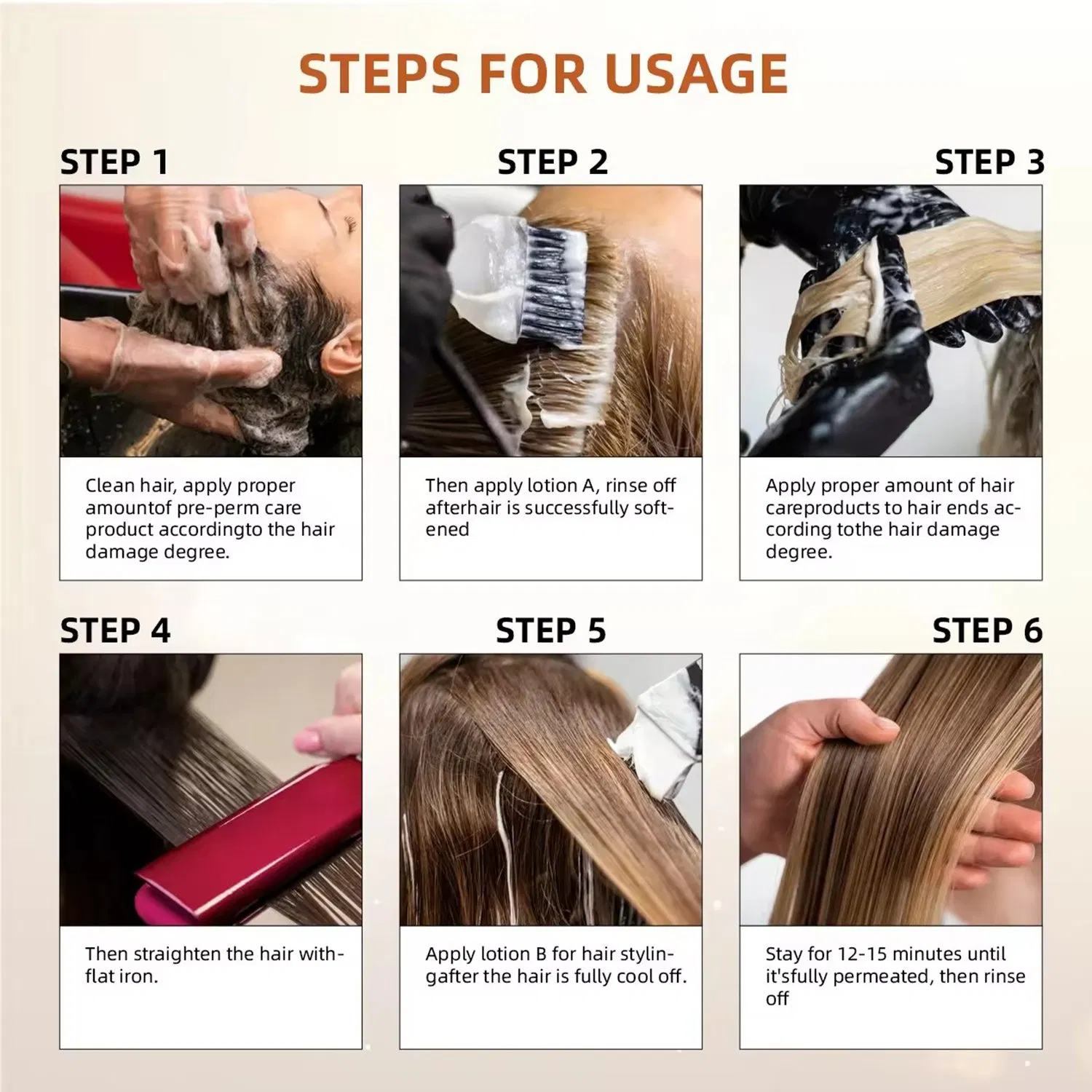 STEPS FOR USAGE

STEP 1

Clean hair, apply proper amountof pre-perm care product accordingto the hair damage degree.

STEP 2

Then apply lotion A, rinse off afterhair is successfully softened

STEP 3

Apply proper amount of hair careproducts to hair ends according tothe hair damage degree.

STEP 4

Then straighten the hair withflat iron.

STEP 5

Apply lotion B for hair stylingafter the hair is fully cool off.

STEP 6

Stay for 12-15 minutes until it'sfully permeated, then rinse off