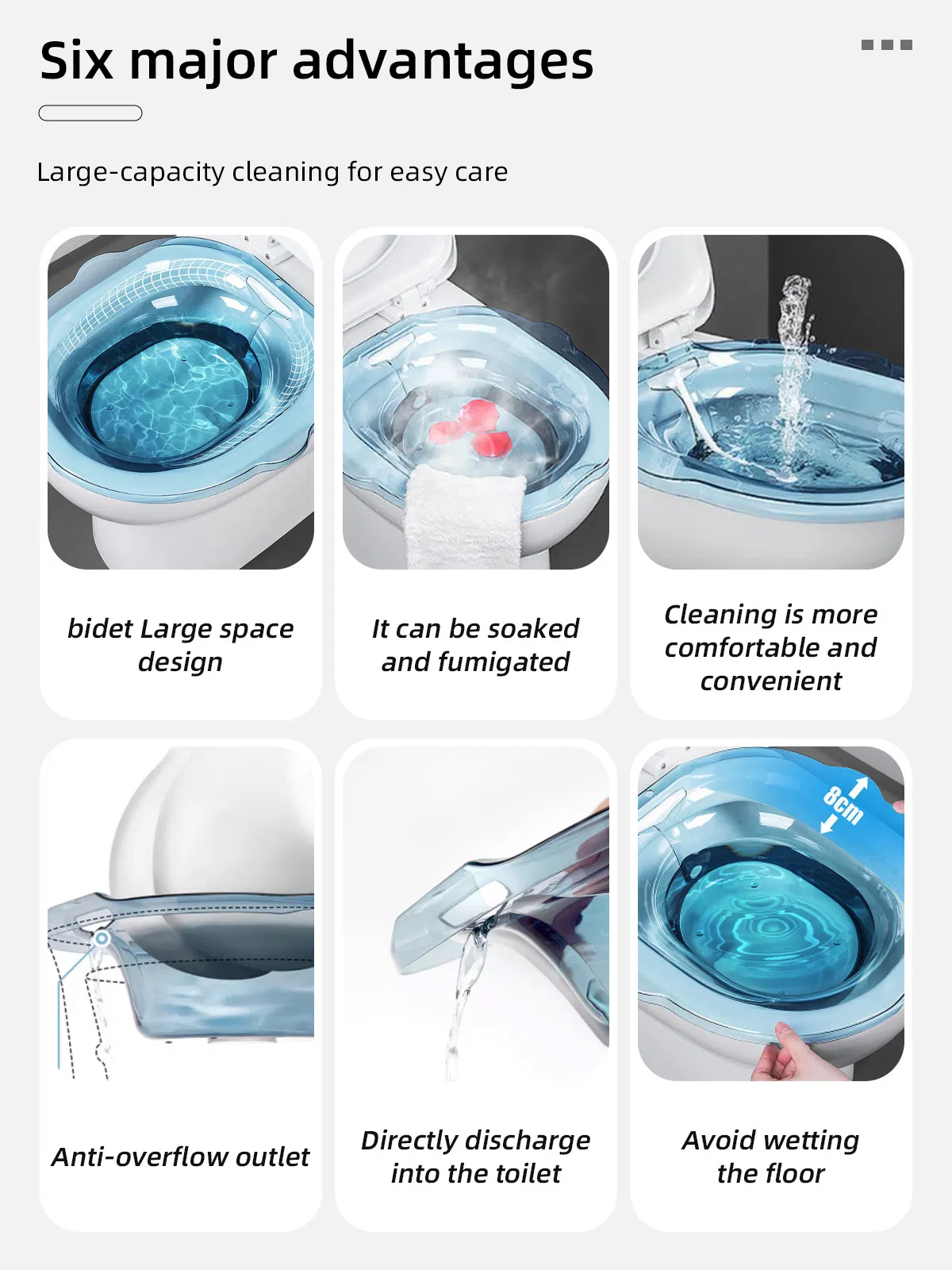 Six major advantages

Large-capacity cleaning for easy care

bidet Large space design

It can be soaked and fumigated

Cleaning is more comfortable and convenient

Anti-overflow outlet

Directly discharge into the toilet

8cm

Avoid wetting the floor