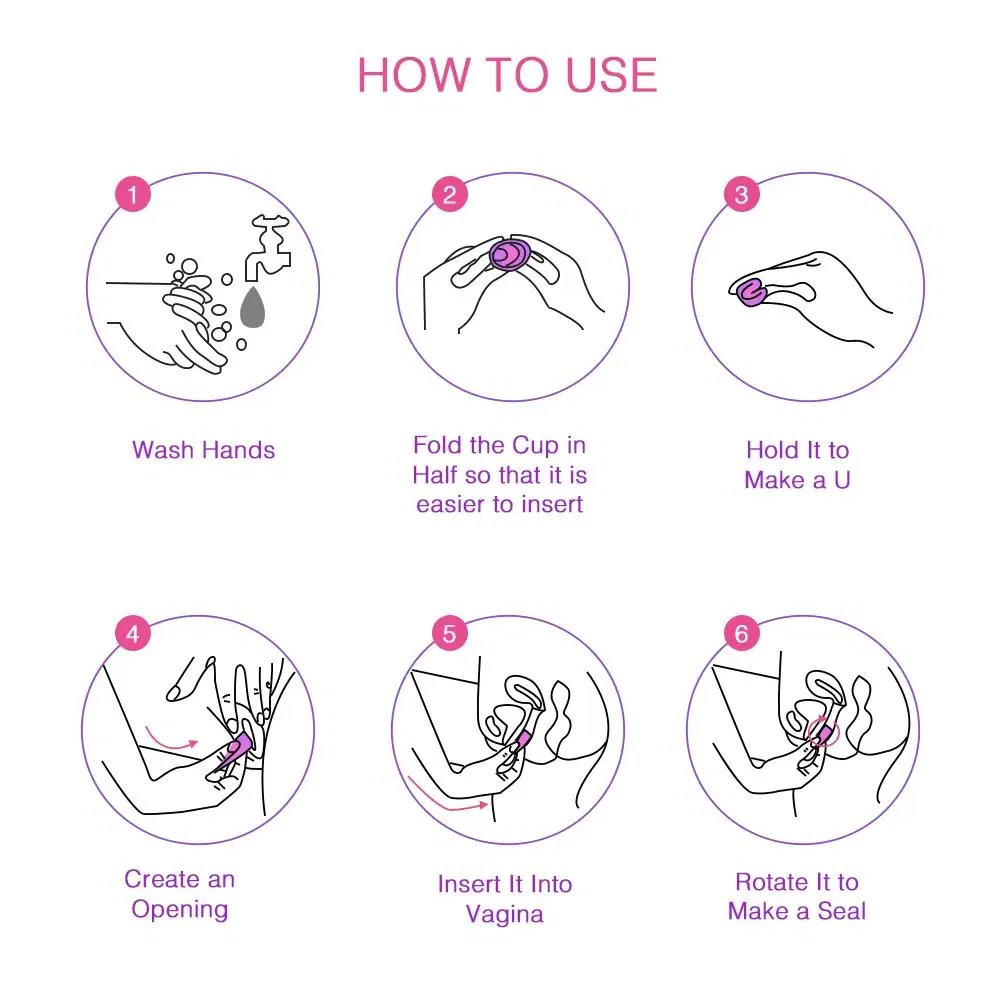 HOW TO USE

1

Wash Hands

2

Fold the Cup in Half so that it is easier to insert

3

Hold It to Make a U

4

Create an Opening

5

Insert It Into Vagina

6

Rotate It to Make a Seal