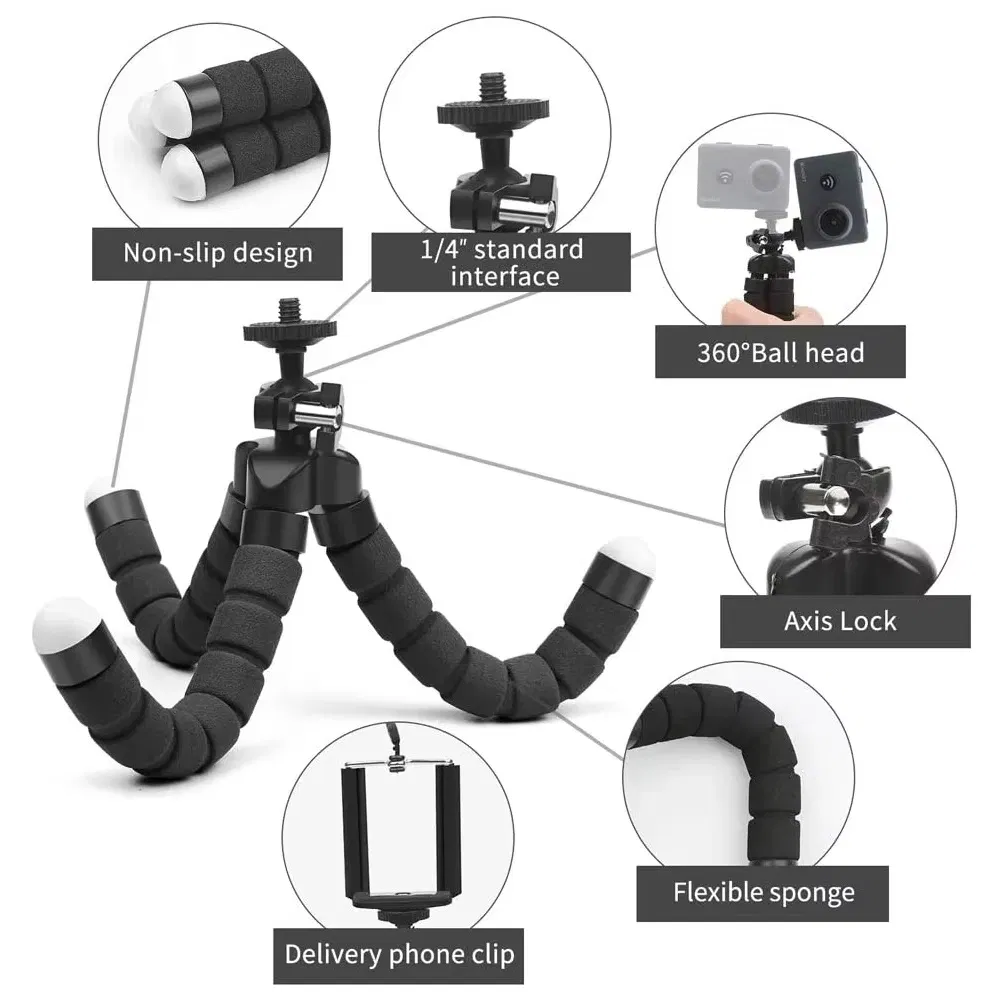 Non-slip design

1/4" standard interface

360°Ball head

Axis Lock

Flexible sponge

Delivery phone clip