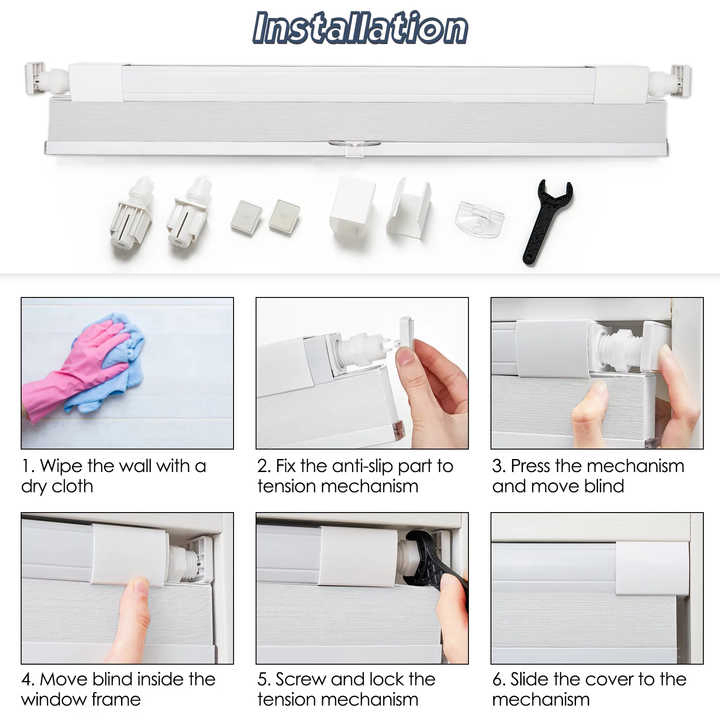 Installation

1. Wipe the wall with a dry cloth

2. Fix the anti-slip part to tension mechanism

3. Press the mechanism and move blind

4. Move blind inside the window frame

5. Screw and lock the tension mechanism

6. Slide the cover to the mechanism