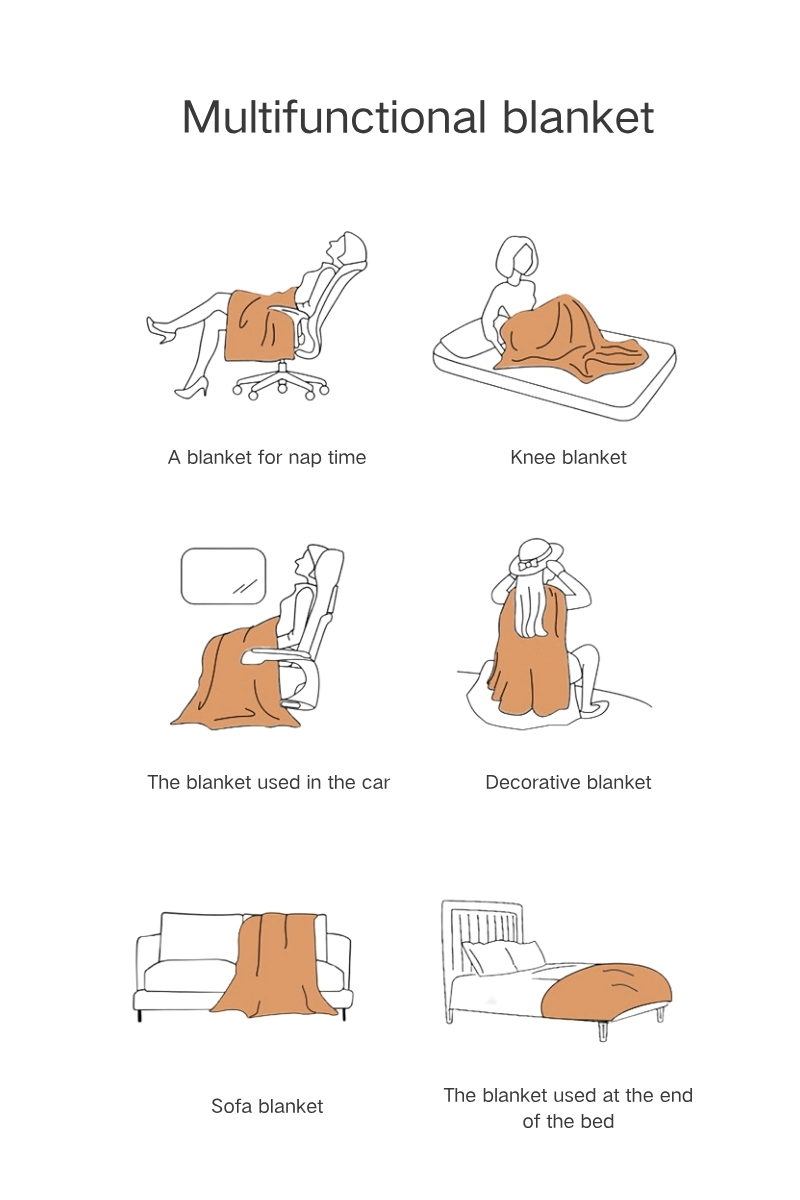 Multifunctional blanket

A blanket for nap time

Knee blanket

The blanket used in the car

Decorative blanket

Sofa blanket

The blanket used at the end of the bed