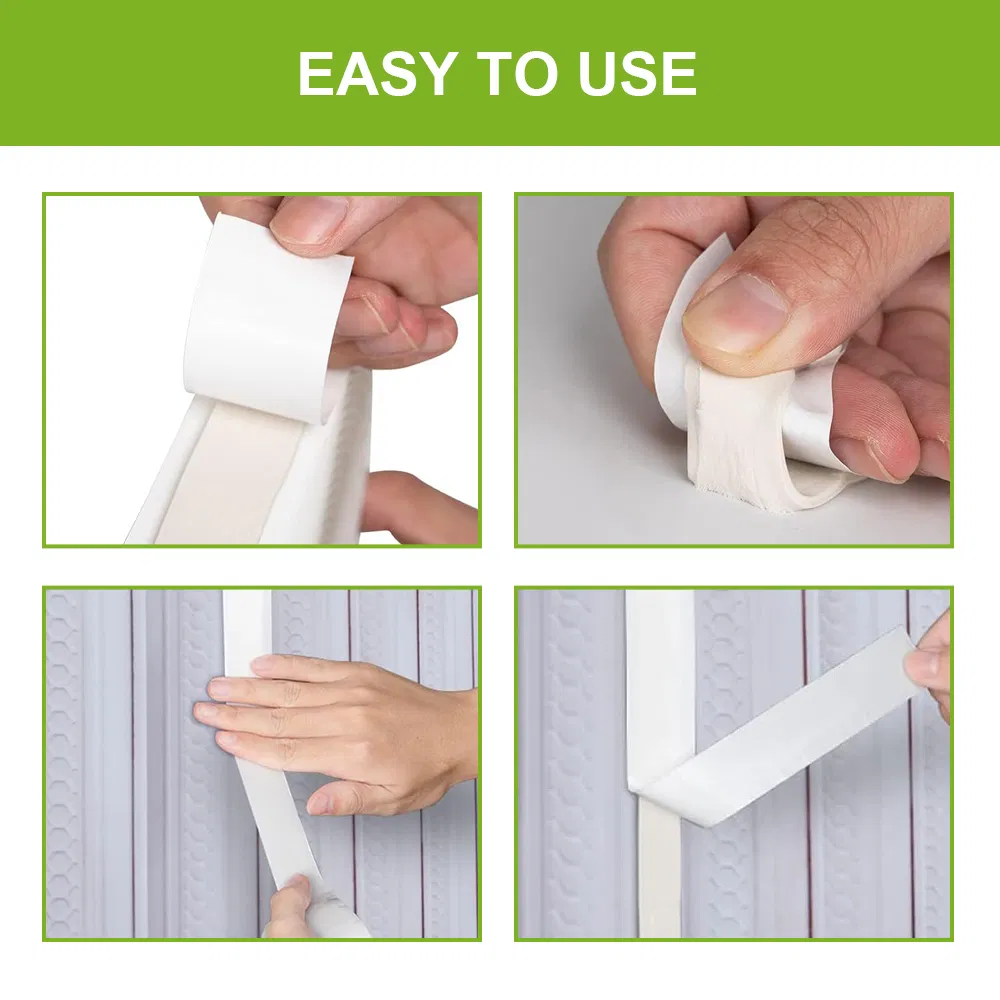 EASY TO USE