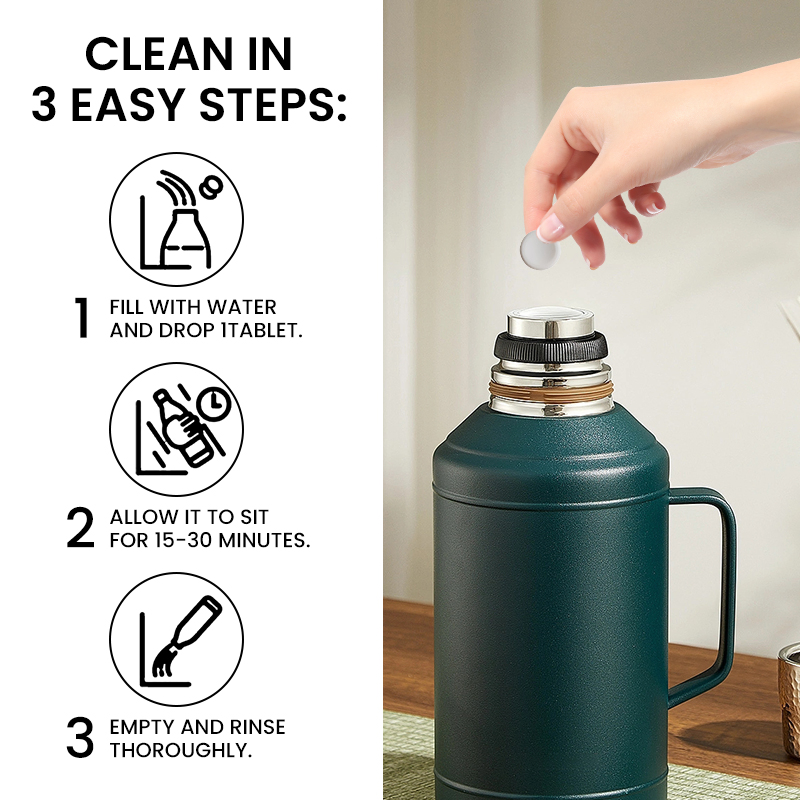 CLEAN IN
3 EASY STEPS:

1 FILL WITH WATER AND DROP 1TABLET.

2 ALLOW IT TO SIT FOR 15-30 MINUTES.

3 EMPTY AND RINSE THOROUGHLY.