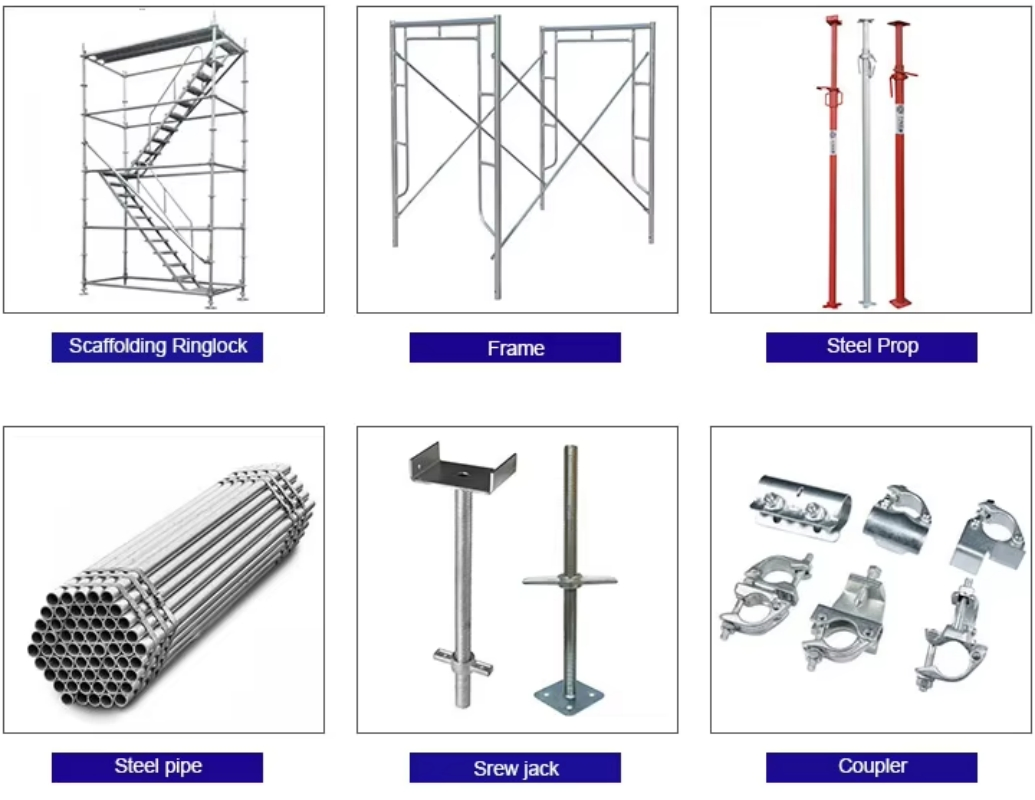 Scaffolding Ringlock

Frame

Steel Prop

Steel pipe

Srew jack

Coupler