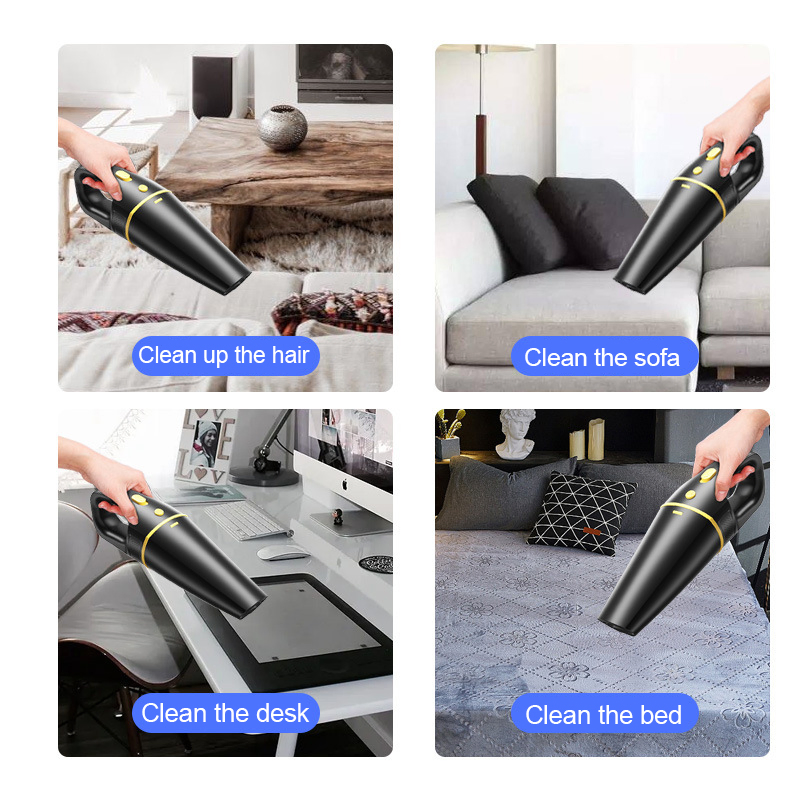 Clean up the hair

Clean the sofa

Clean the desk

Clean the bed