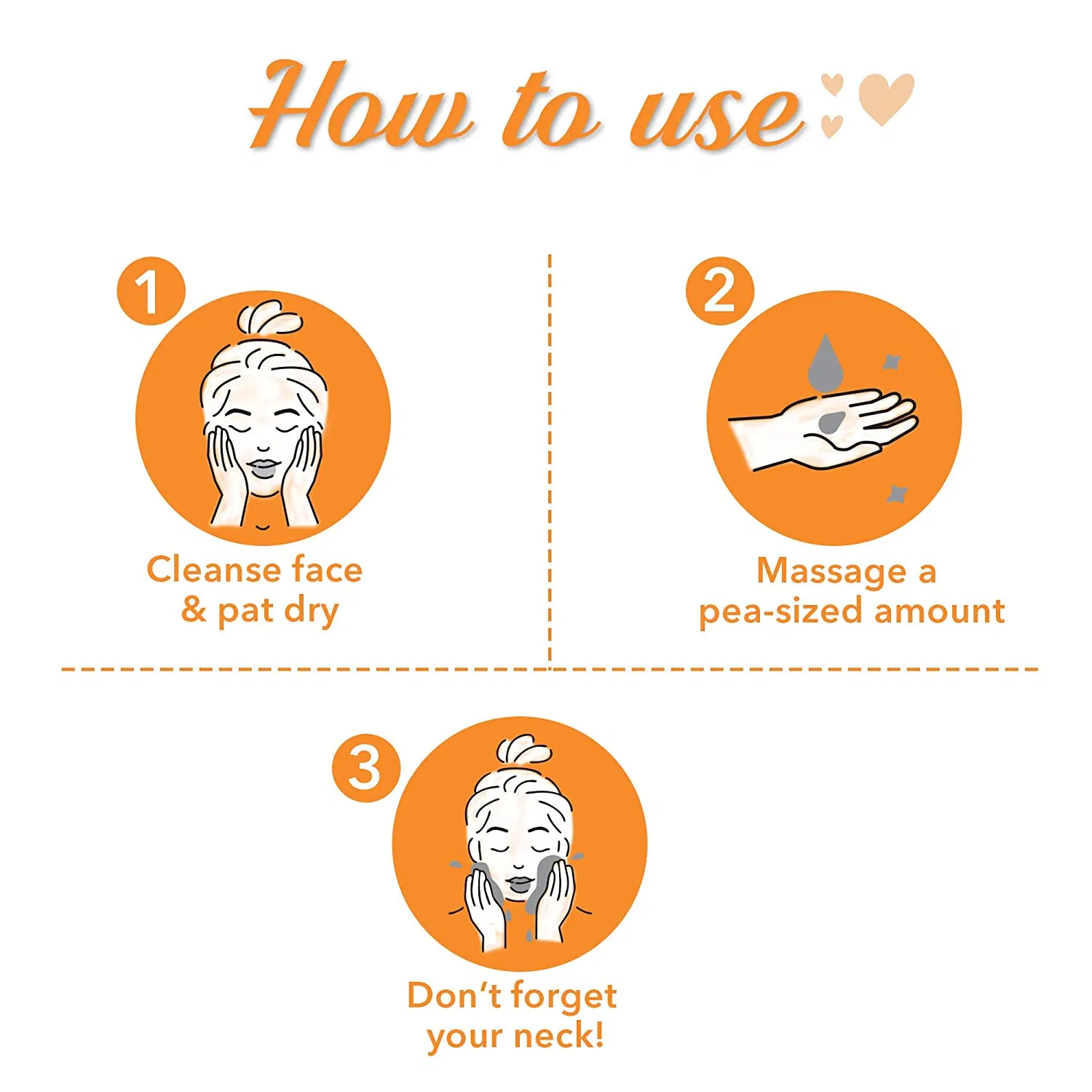 How to use

1
Cleanse face & pat dry

2
Massage a pea-sized amount

3
Don't forget your neck!