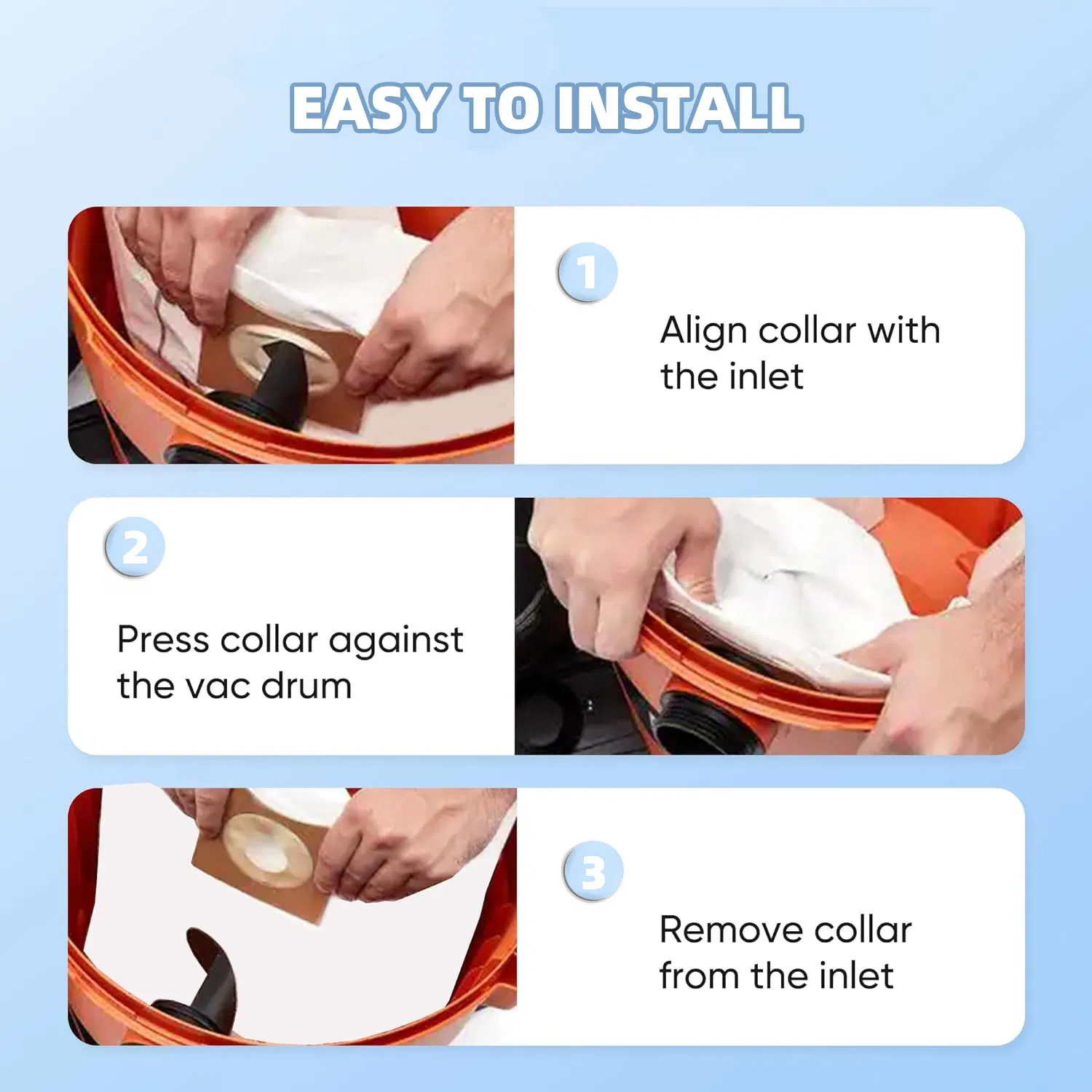 EASY TO INSTALL

1

Align collar with the inlet

2

Press collar against the vac drum

3

Remove collar from the inlet