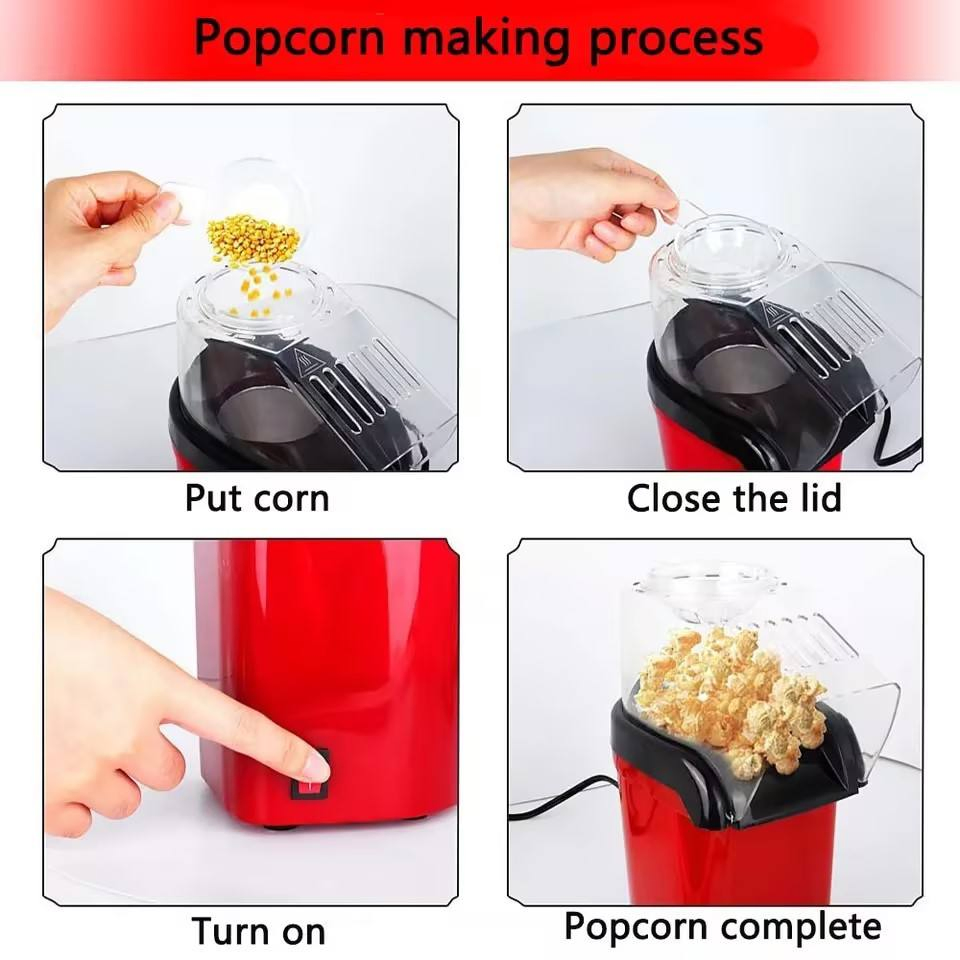 Popcorn making process

Put corn

Close the lid

Turn on

Popcorn complete