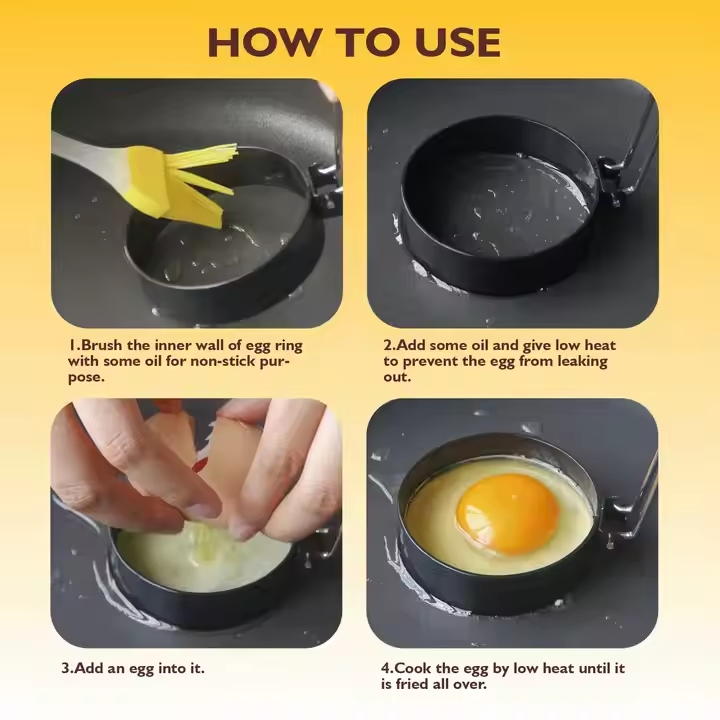 HOW TO USE

1.Brush the inner wall of egg ring with some oil for non-stick purpose.

2.Add some oil and give low heat to prevent the egg from leaking out.

3.Add an egg into it.

4.Cook the egg by low heat until it is fried all over.