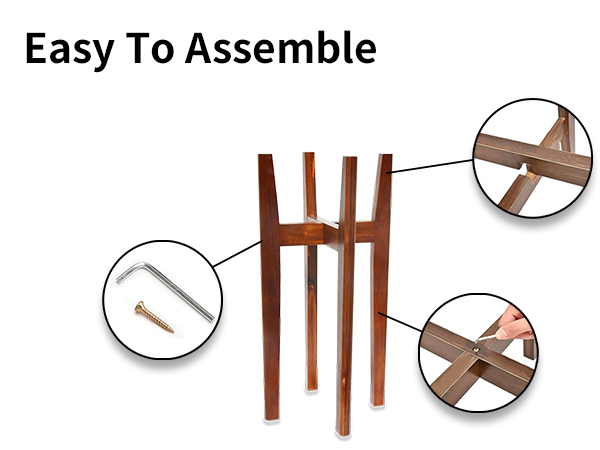 Easy To Assemble