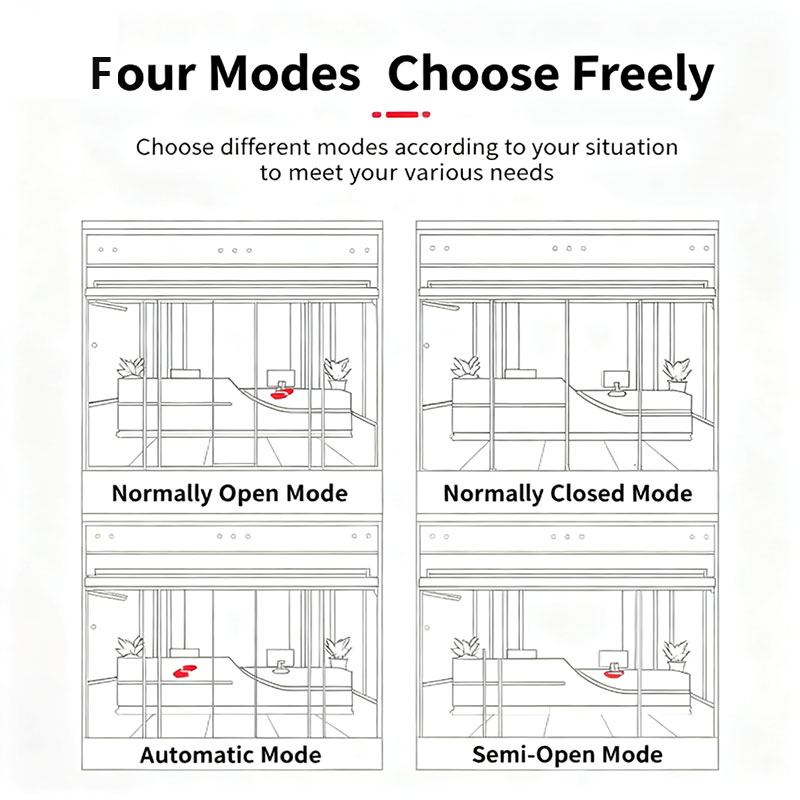 Four Modes Choose Freely

Choose different modes according to your situation to meet your various needs

Normally Open Mode

Normally Closed Mode

Automatic Mode

Semi-Open Mode