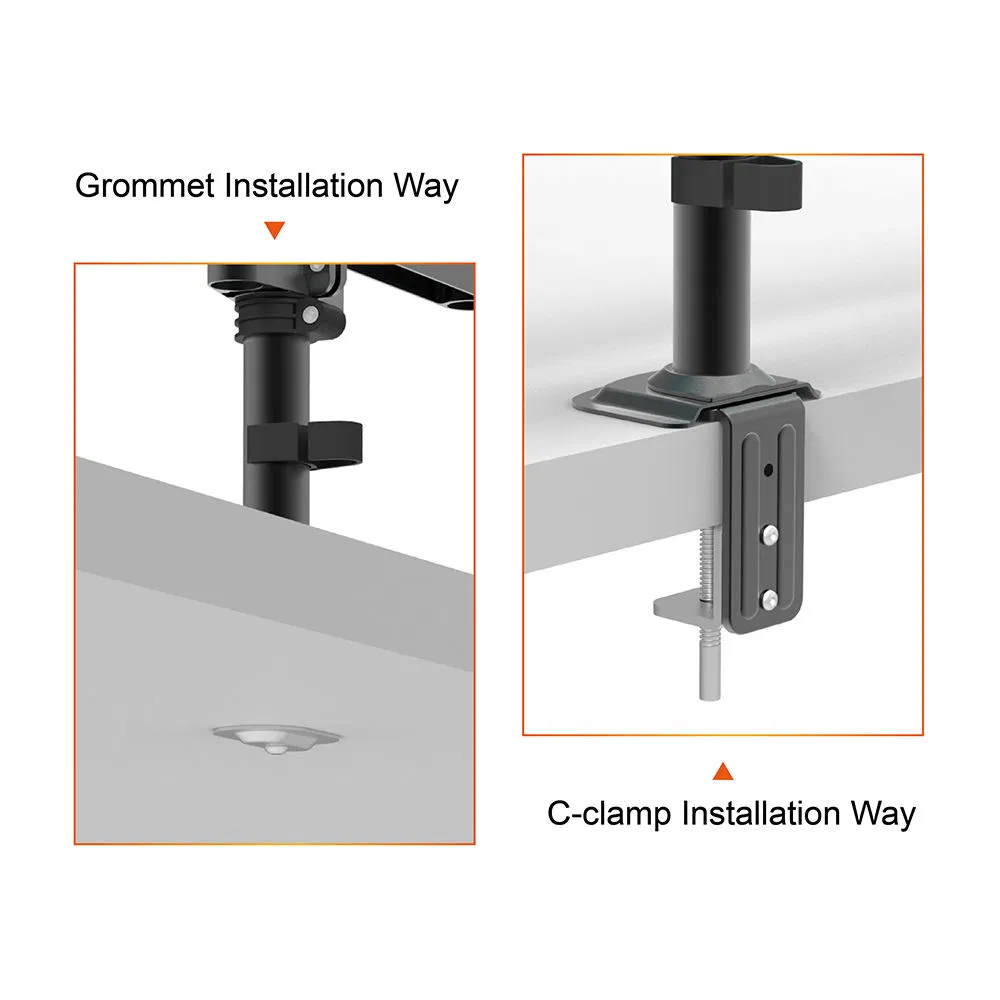 Grommet Installation Way

C-clamp Installation Way