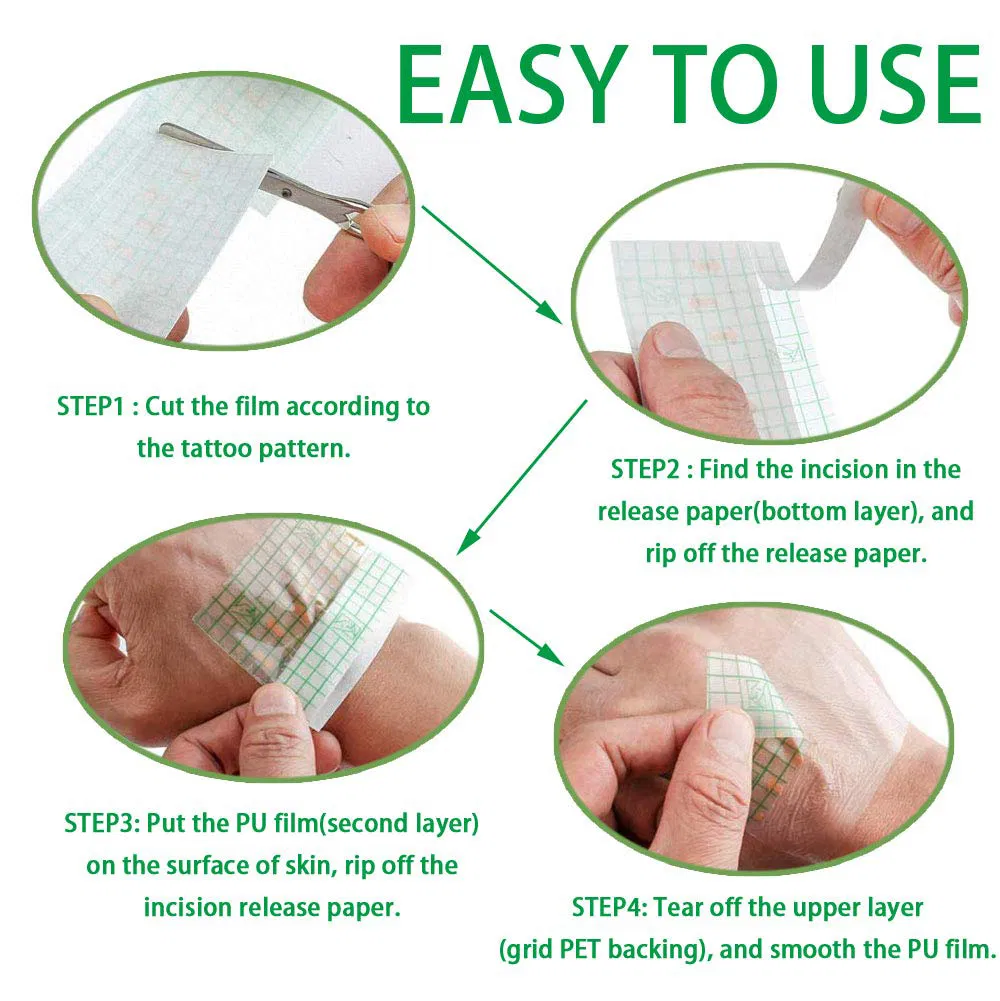 EASY TO USE

STEP1 : Cut the film according to the tattoo pattern.

STEP2 : Find the incision in the release paper(bottom layer), and rip off the release paper.

STEP3: Put the PU film(second layer) on the surface of skin, rip off the incision release paper.

STEP4: Tear off the upper layer (grid PET backing), and smooth the PU film.