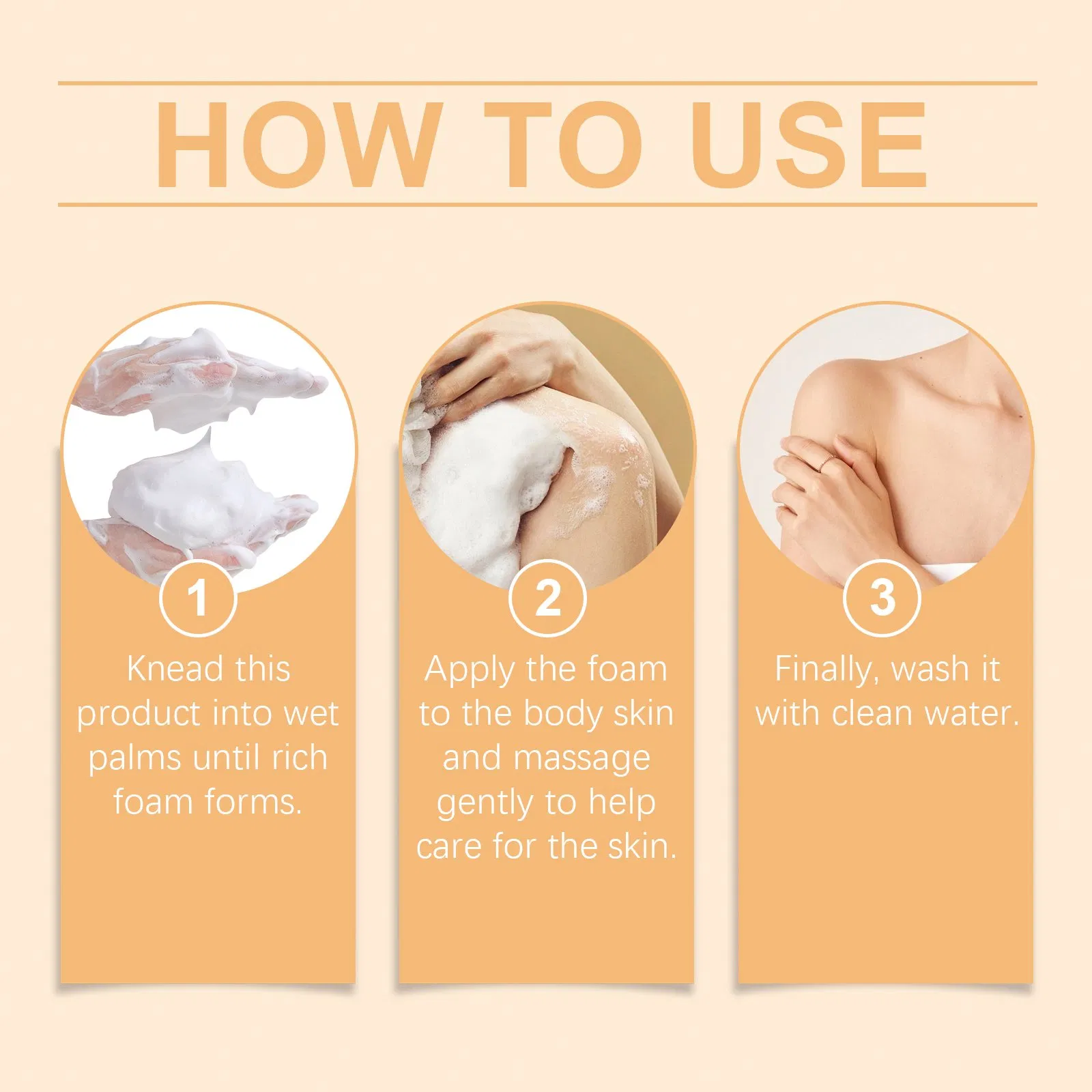 HOW TO USE

1

Knead this product into wet palms until rich foam forms.

2

Apply the foam to the body skin and massage gently to help care for the skin.

3

Finally, wash it with clean water.