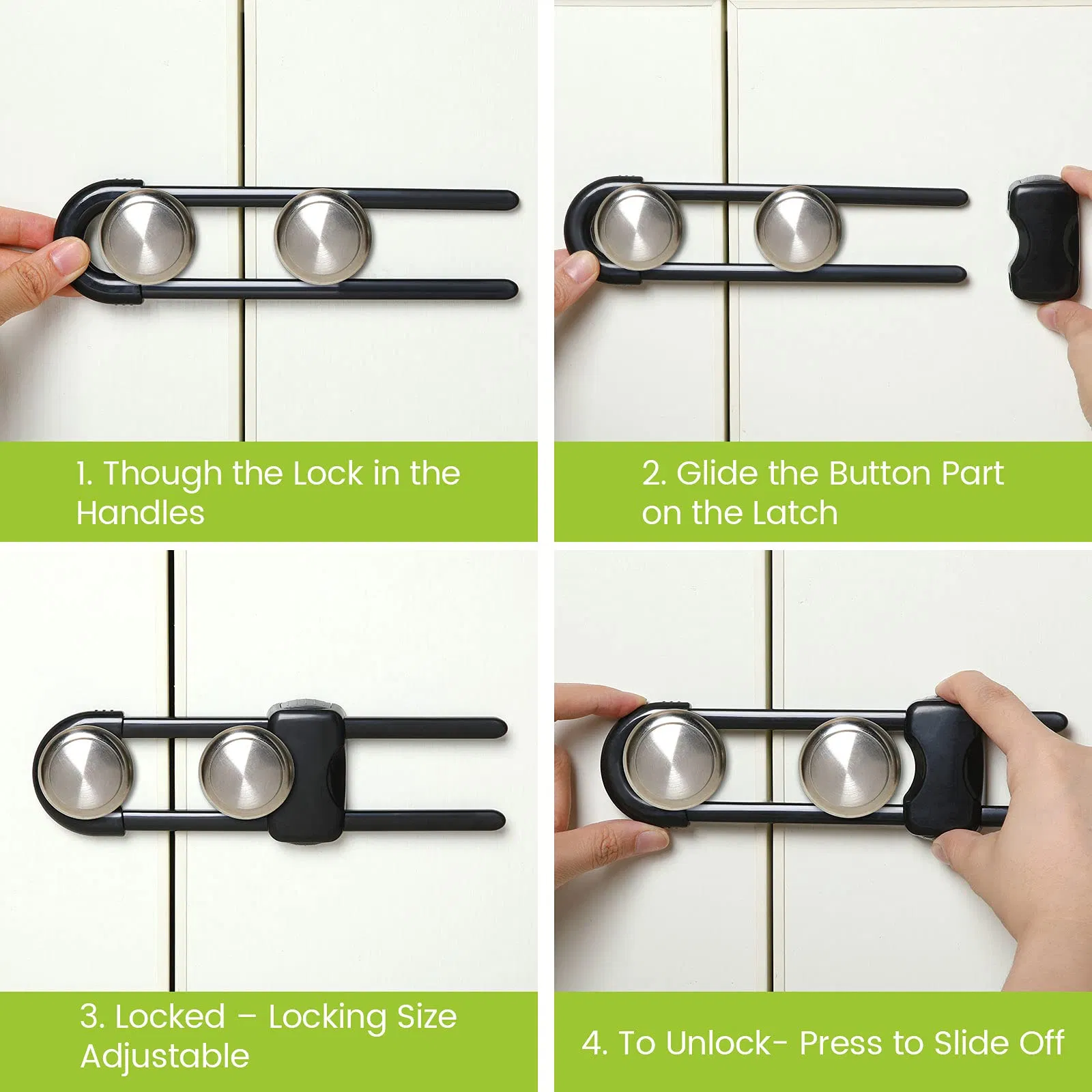 1. Though the Lock in the Handles

2. Glide the Button Part on the Latch

3. Locked – Locking Size Adjustable

4. To Unlock- Press to Slide Off