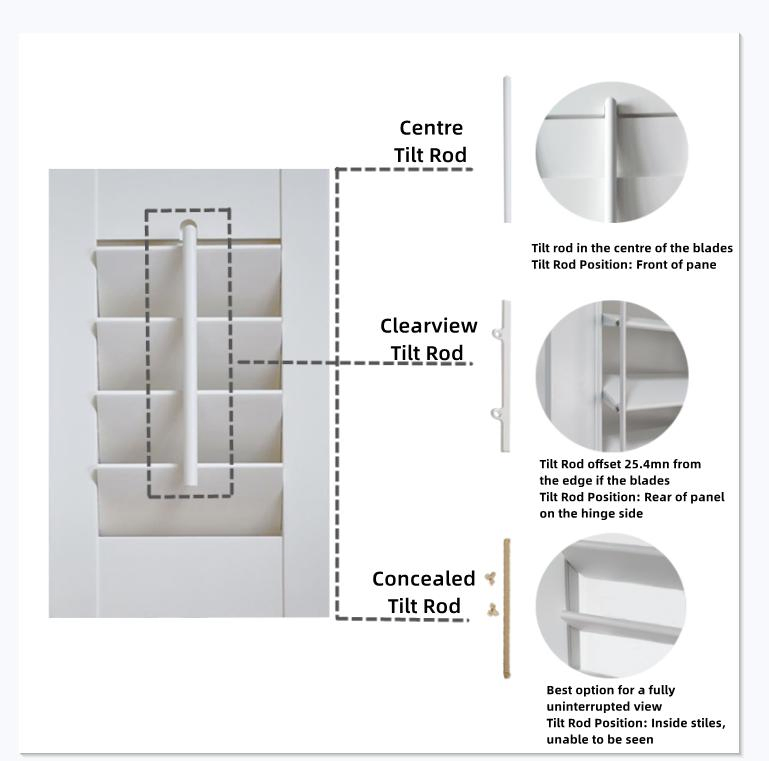 Centre Tilt Rod

Tilt rod in the centre of the blades
Tilt Rod Position: Front of pane

Clearview Tilt Rod

Tilt Rod offset 25.4mn from the edge if the blades
Tilt Rod Position: Rear of panel on the hinge side

Concealed Tilt Rod

Best option for a fully uninterrupted view
Tilt Rod Position: Inside stiles, unable to be seen