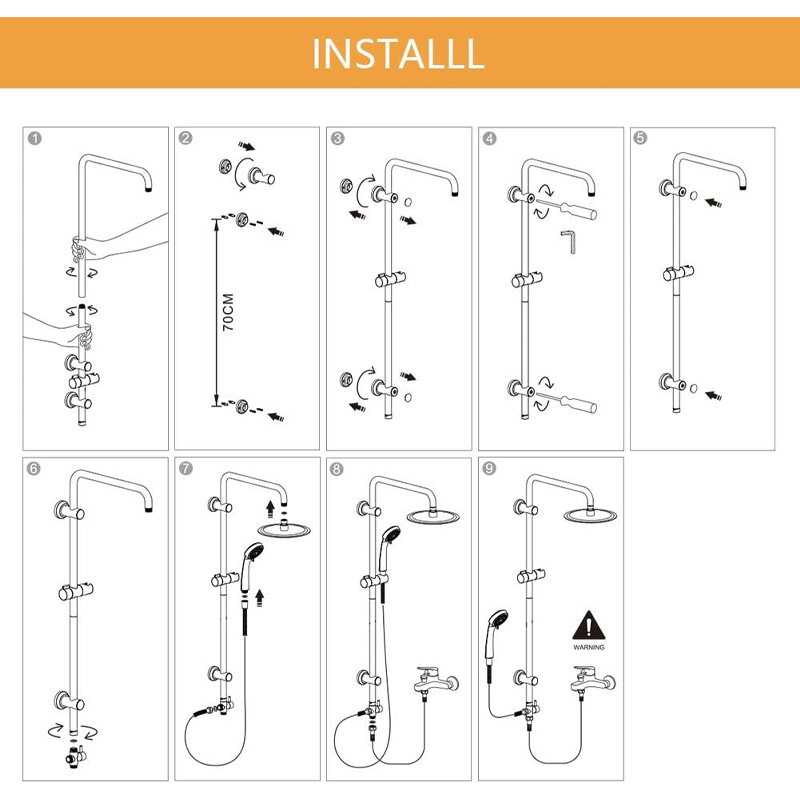 INSTALLL

1

2

70CM

3

4

5

6

7

8

9

WARNING