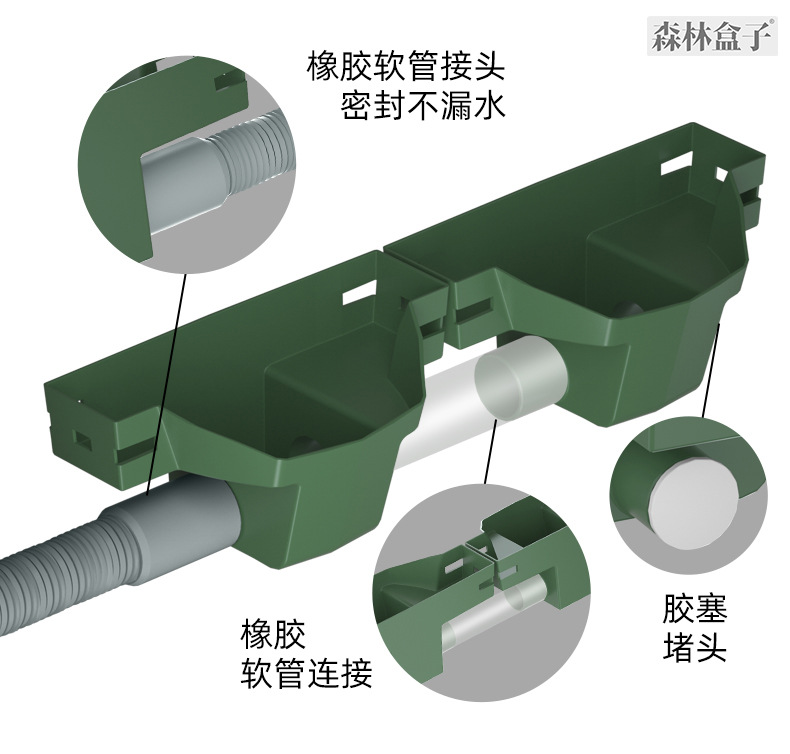 森林盒子®

橡胶软管接头
密封不漏水

橡胶
软管连接

胶塞
堵头