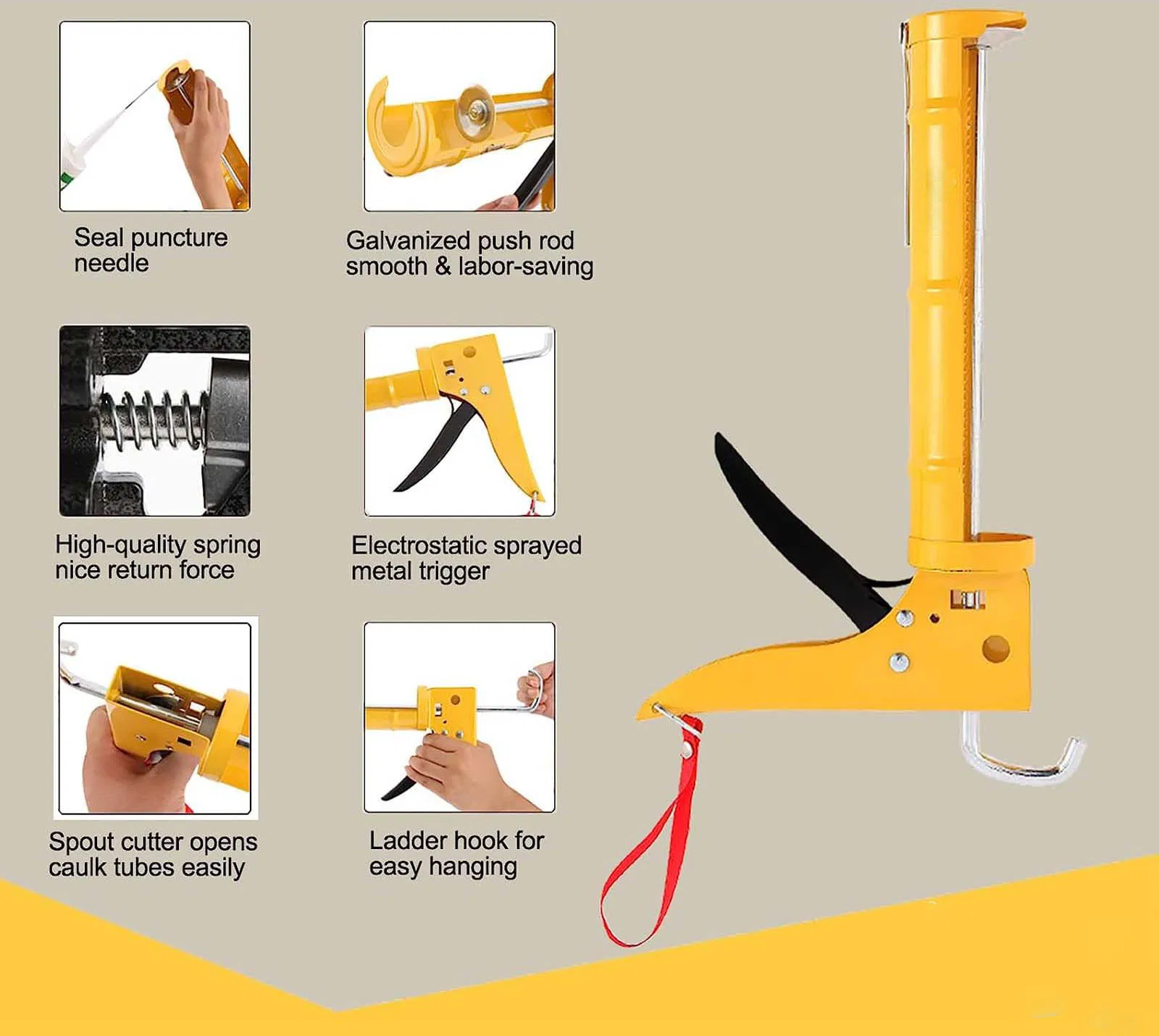 Seal puncture needle

Galvanized push rod smooth & labor-saving

High-quality spring nice return force

Electrostatic sprayed metal trigger

Spout cutter opens caulk tubes easily

Ladder hook for easy hanging