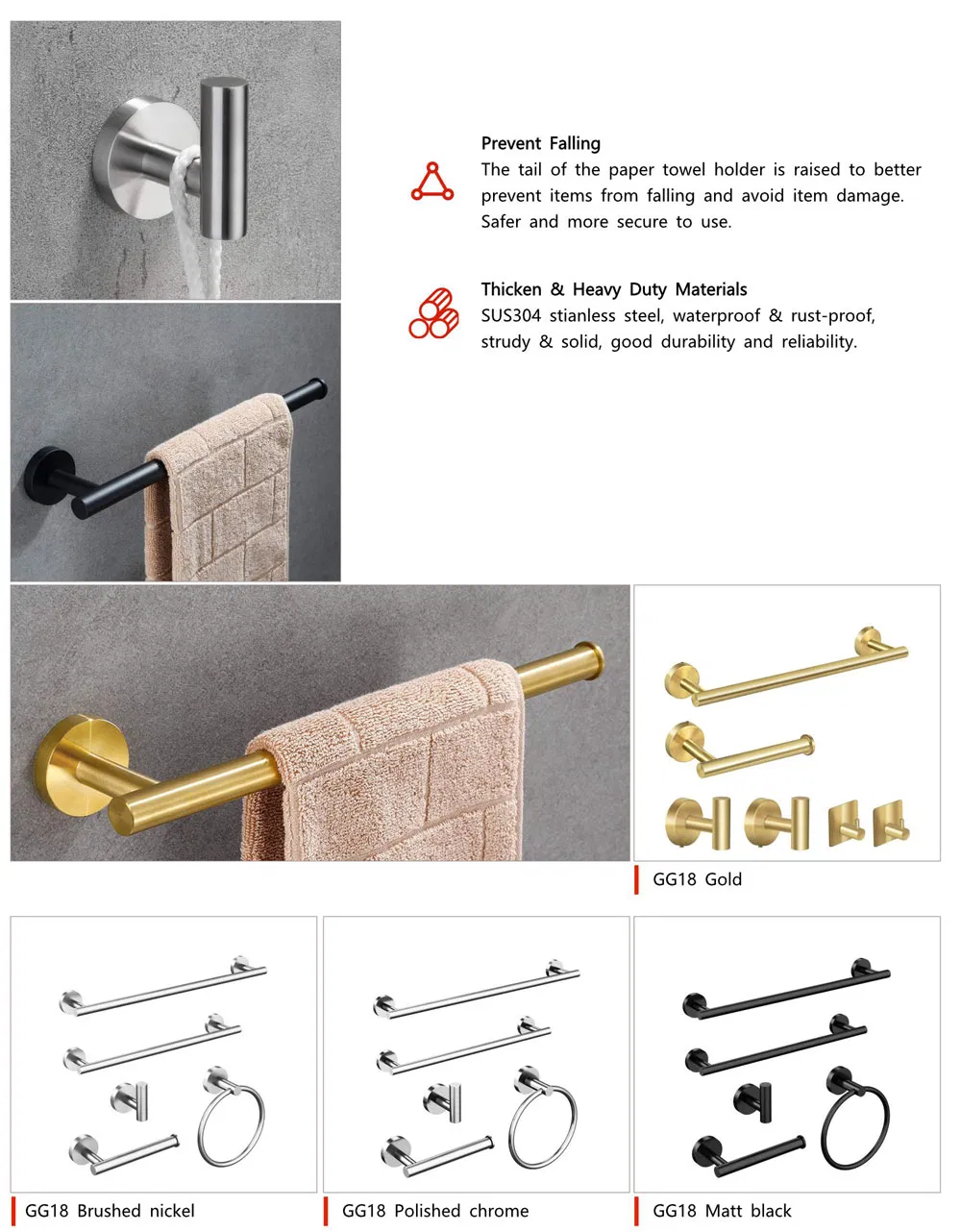 Prevent Falling
The tail of the paper towel holder is raised to better prevent items from falling and avoid item damage. Safer and more secure to use.

Thicken & Heavy Duty Materials
SUS304 stianless steel, waterproof & rust-proof, strudy & solid, good durability and reliability.

GG18 Gold

GG18 Brushed nickel

GG18 Polished chrome

GG18 Matt black