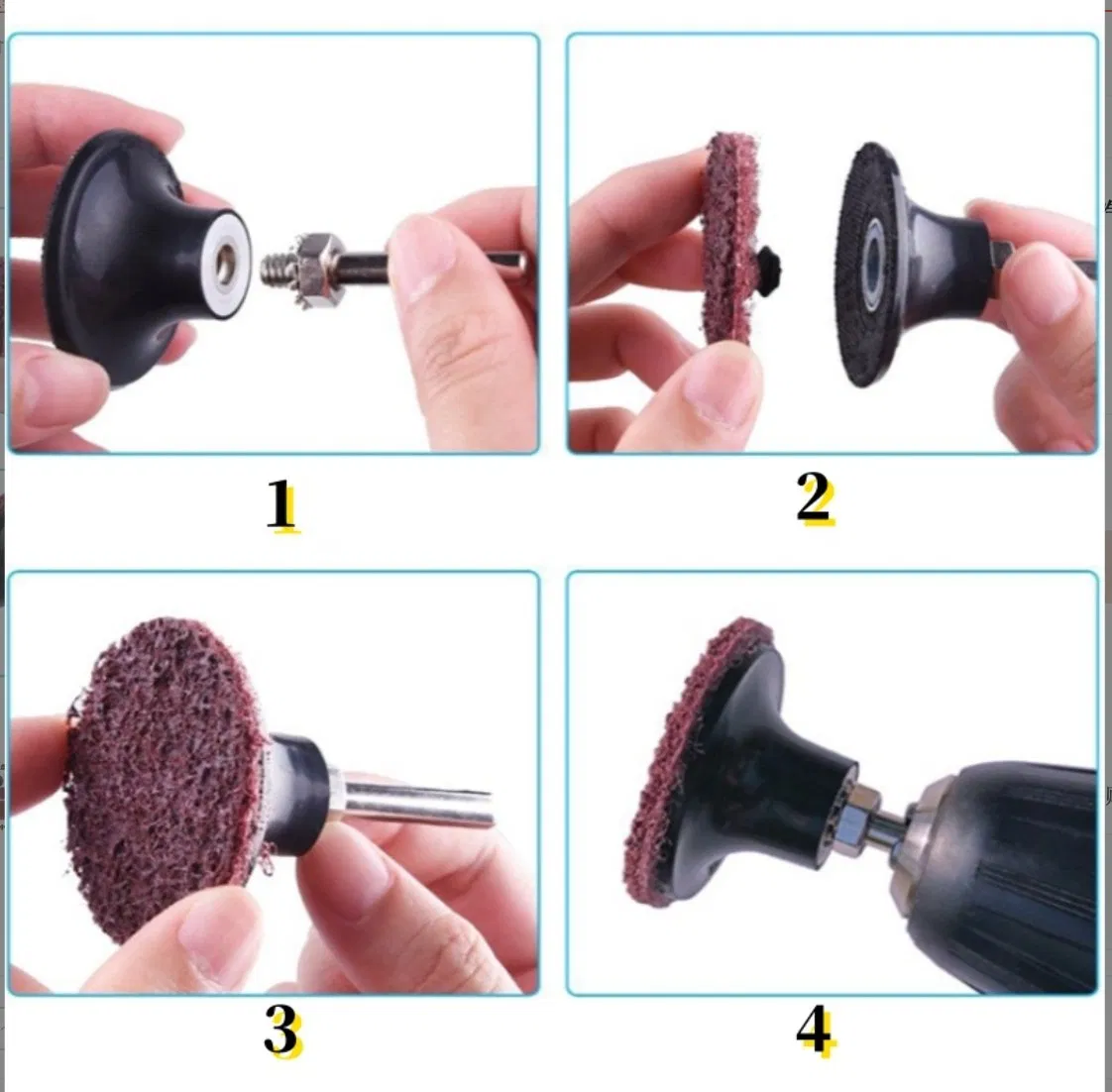 1

2

3

4