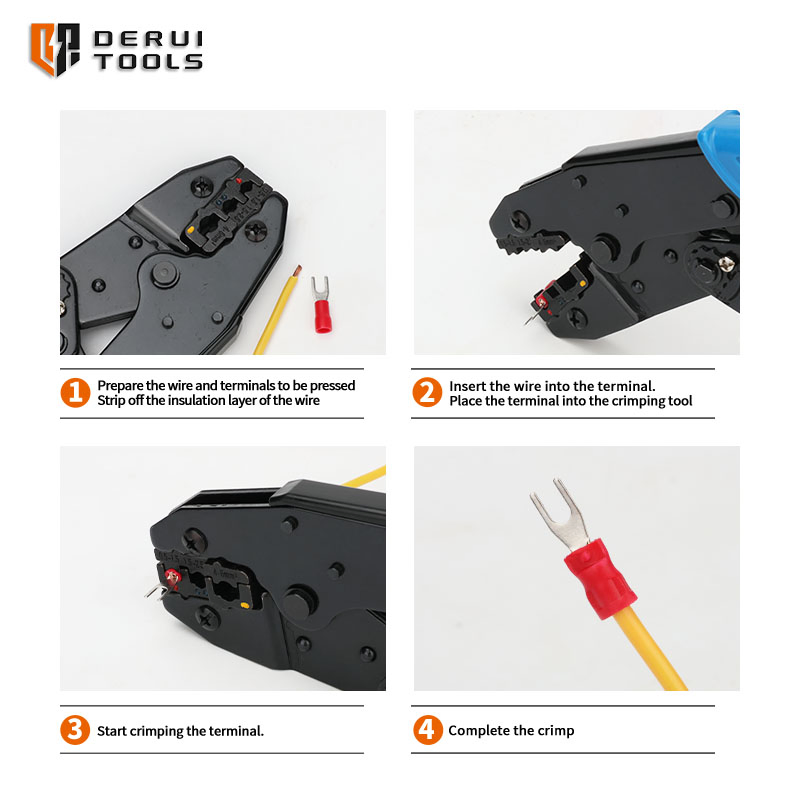 DERUI TOOLS

1 Prepare the wire and terminals to be pressed
Strip off the insulation layer of the wire

2 Insert the wire into the terminal.
Place the terminal into the crimping tool

3 Start crimping the terminal.

4 Complete the crimp