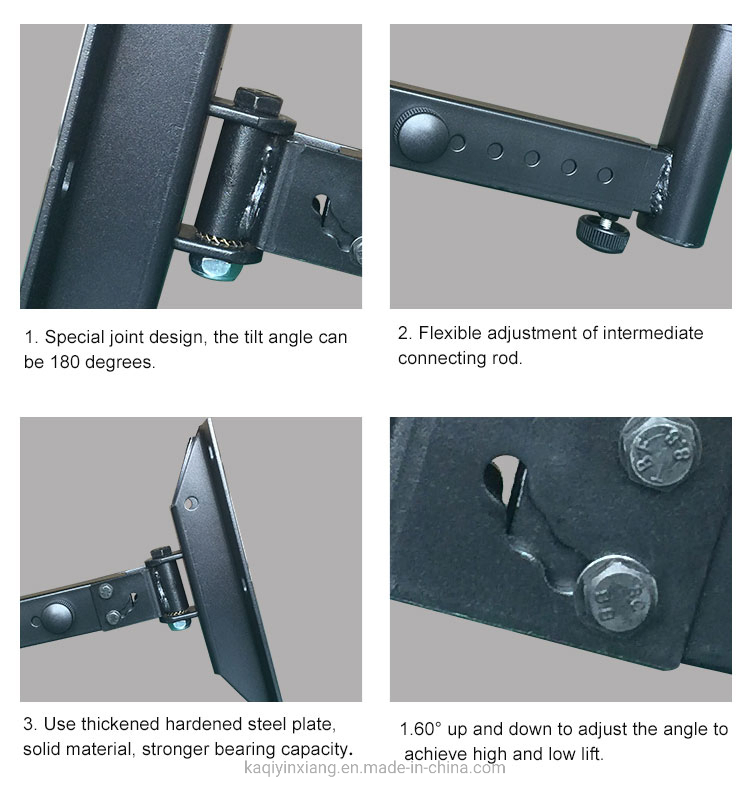 1. Special joint design, the tilt angle can be 180 degrees.

2. Flexible adjustment of intermediate connecting rod.

3. Use thickened hardened steel plate, solid material, stronger bearing capacity.

1.60° up and down to adjust the angle to achieve high and low lift.

kaqiyinxiang.en.made-in-china.com