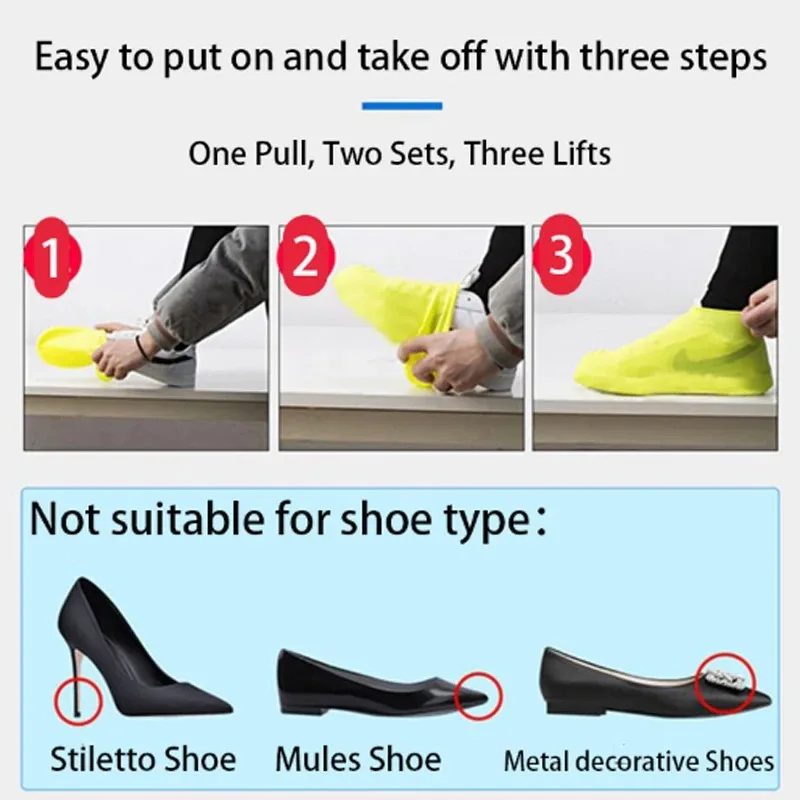 Easy to put on and take off with three steps

One Pull, Two Sets, Three Lifts

1

2

3

Not suitable for shoe type:

Stiletto Shoe

Mules Shoe

Metal decorative Shoes