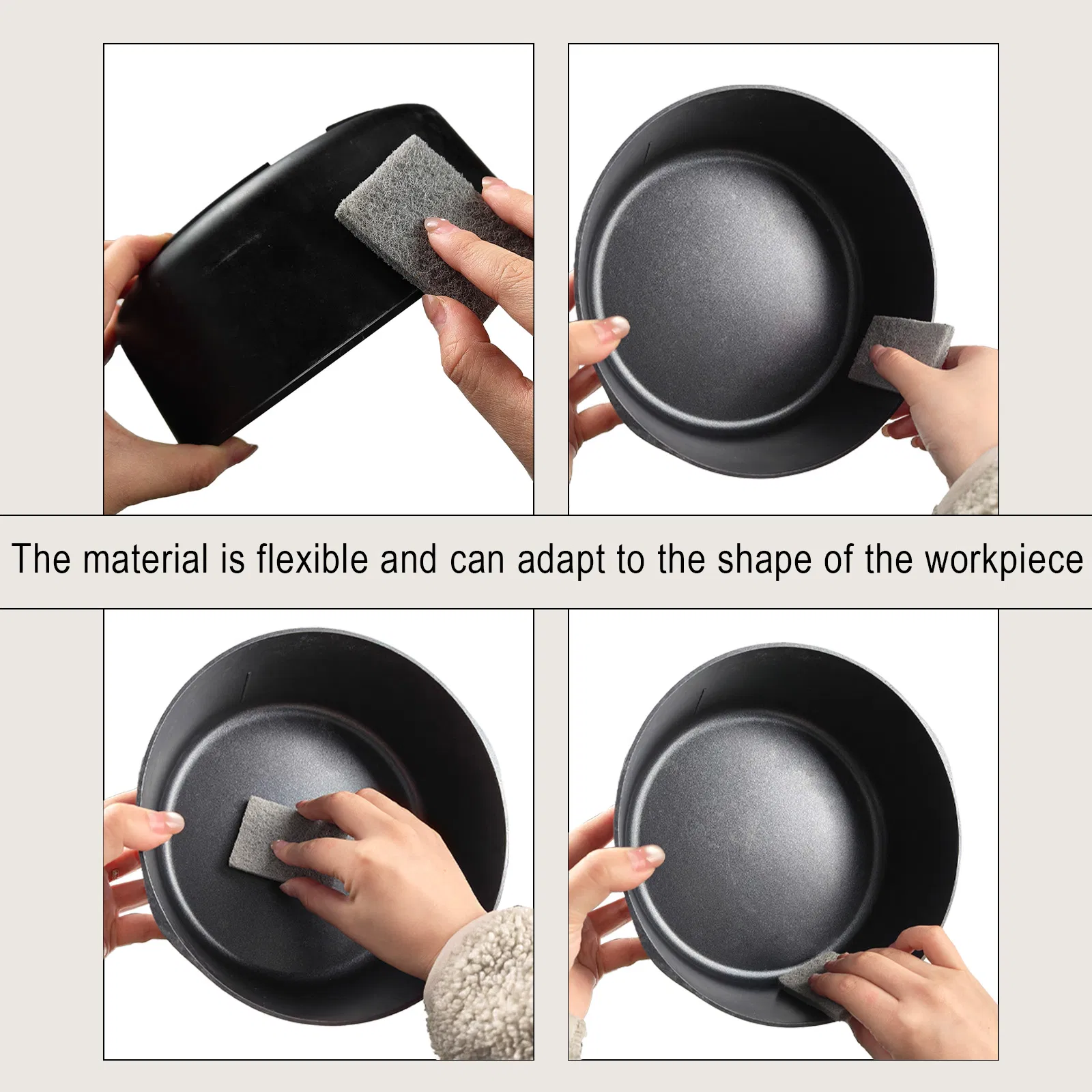 The material is flexible and can adapt to the shape of the workpiece