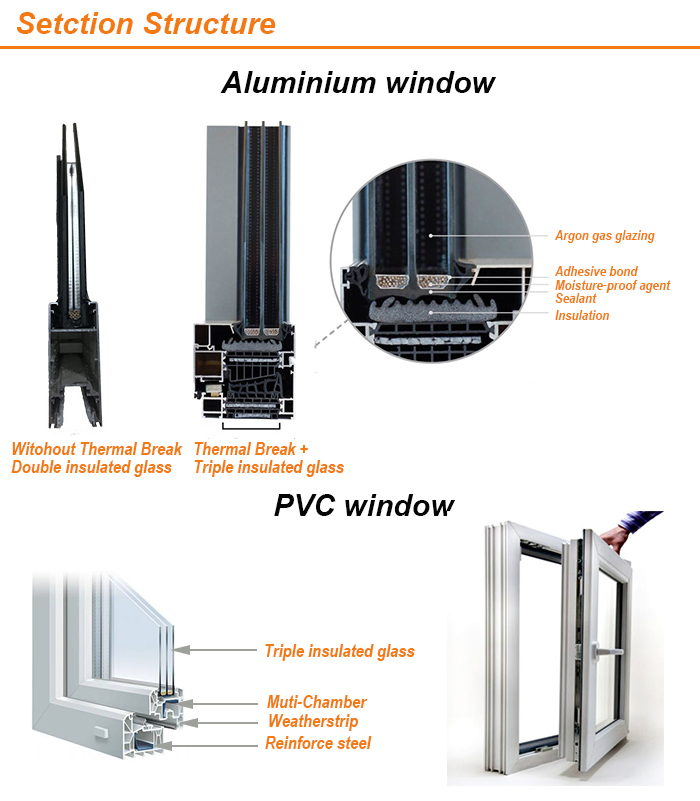 Setction Structure

Aluminium window

Argon gas glazing

Adhesive bond
Moisture-proof agent
Sealant
Insulation

Witohout Thermal Break
Double insulated glass

Thermal Break +
Triple insulated glass

PVC window

Triple insulated glass

Muti-Chamber
Weatherstrip
Reinforce steel