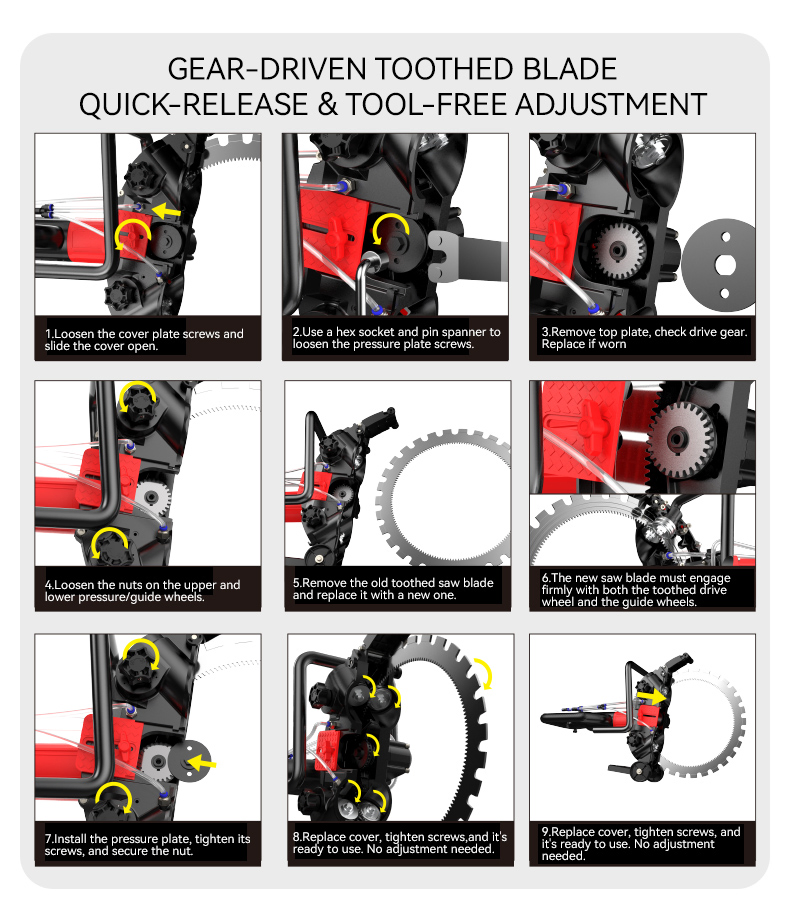 GEAR-DRIVEN TOOTHED BLADE
QUICK-RELEASE & TOOL-FREE ADJUSTMENT

1.Loosen the cover plate screws and slide the cover open.

2.Use a hex socket and pin spanner to loosen the pressure plate screws.

3.Remove top plate, check drive gear. Replace if worn

4.Loosen the nuts on the upper and lower pressure/guide wheels.

5.Remove the old toothed saw blade and replace it with a new one.

6.The new saw blade must engage firmly with both the toothed drive wheel and the guide wheels.

7.Install the pressure plate, tighten its screws, and secure the nut.

8.Replace cover, tighten screws,and it's ready to use. No adjustment needed.

9.Replace cover, tighten screws, and it's ready to use. No adjustment needed.